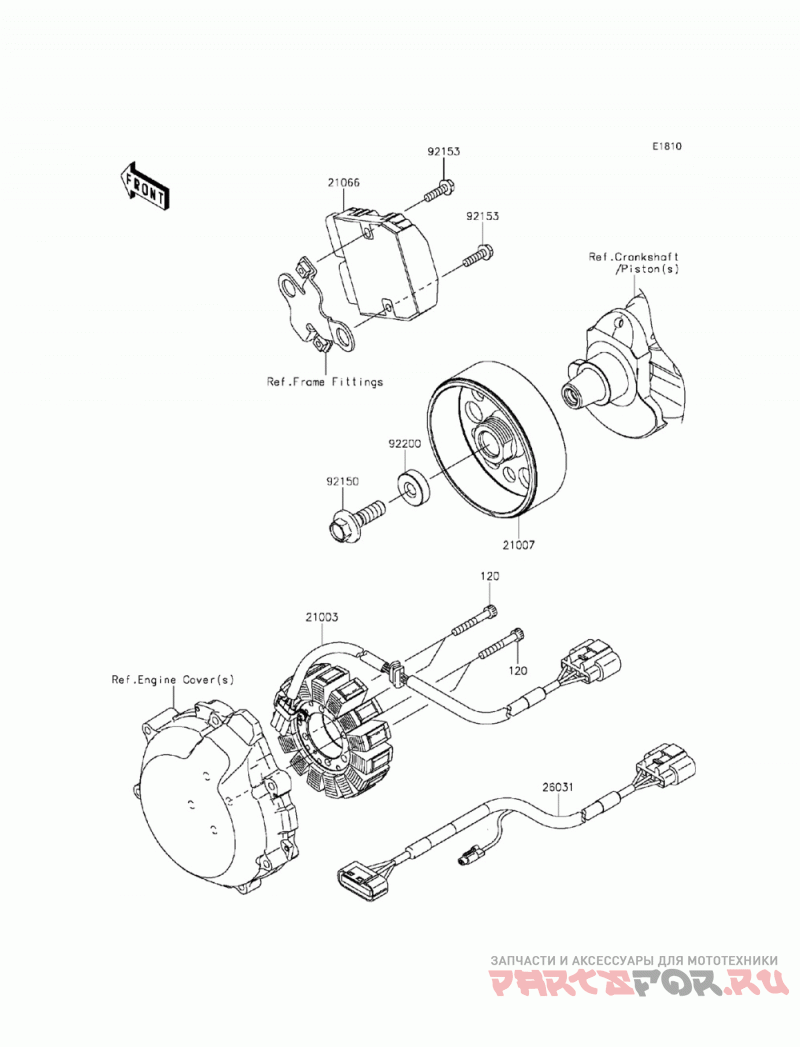 E1810

FRONT

92153

21066

92153

Ref.Crankshaft /Piston(s)

Ref.Frame Fittings

92200

92150

21007

120

21003

120

Ref.Engine Cover(s)

26031

ЗАПЧАСТИ И АКСЕССУАРЫ ДЛЯ МОТОТЕХНИКИ
PARTSFOR.RU