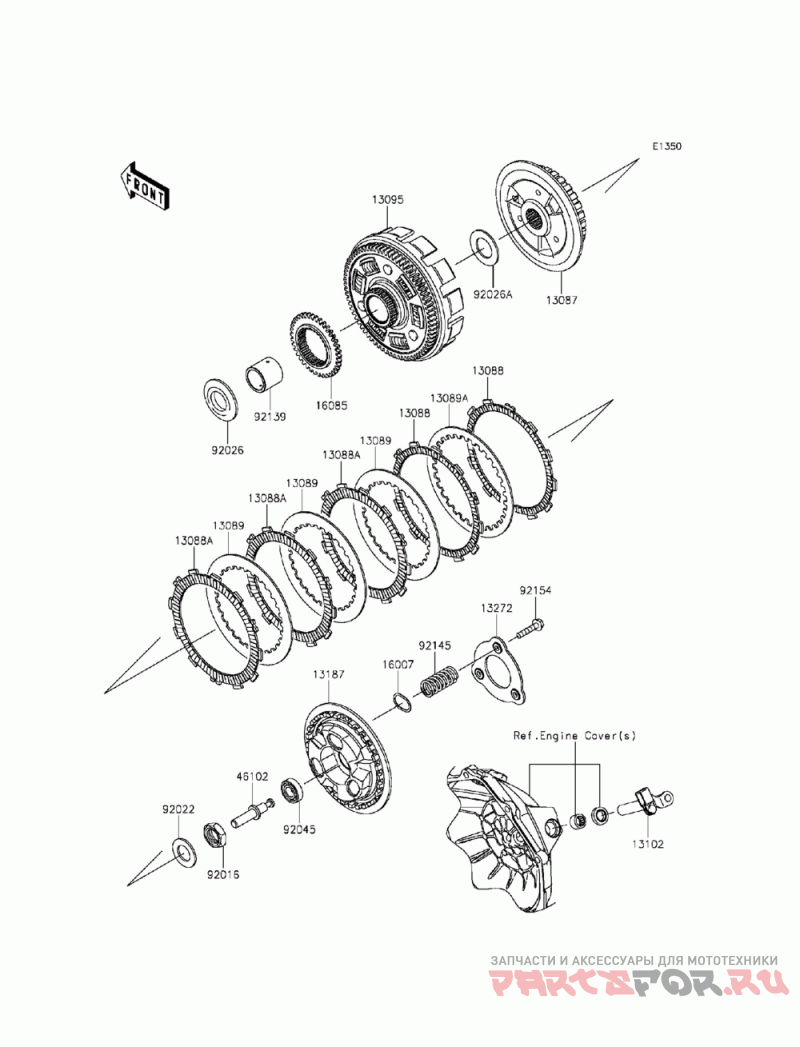 E1350

FRONT

13095

92026A

13087

16085

92139

92026

13088

13089A

13088

13089

13088A

13089

13088A

13089

13088A

92154

13272

92145

16007

13187

Ref.Engine Cover(s)

46102

92045

92022

92015

13102

ЗАПЧАСТИ И АКСЕССУАРЫ ДЛЯ МОТОТЕХНИКИ
PARTSFOR.RU