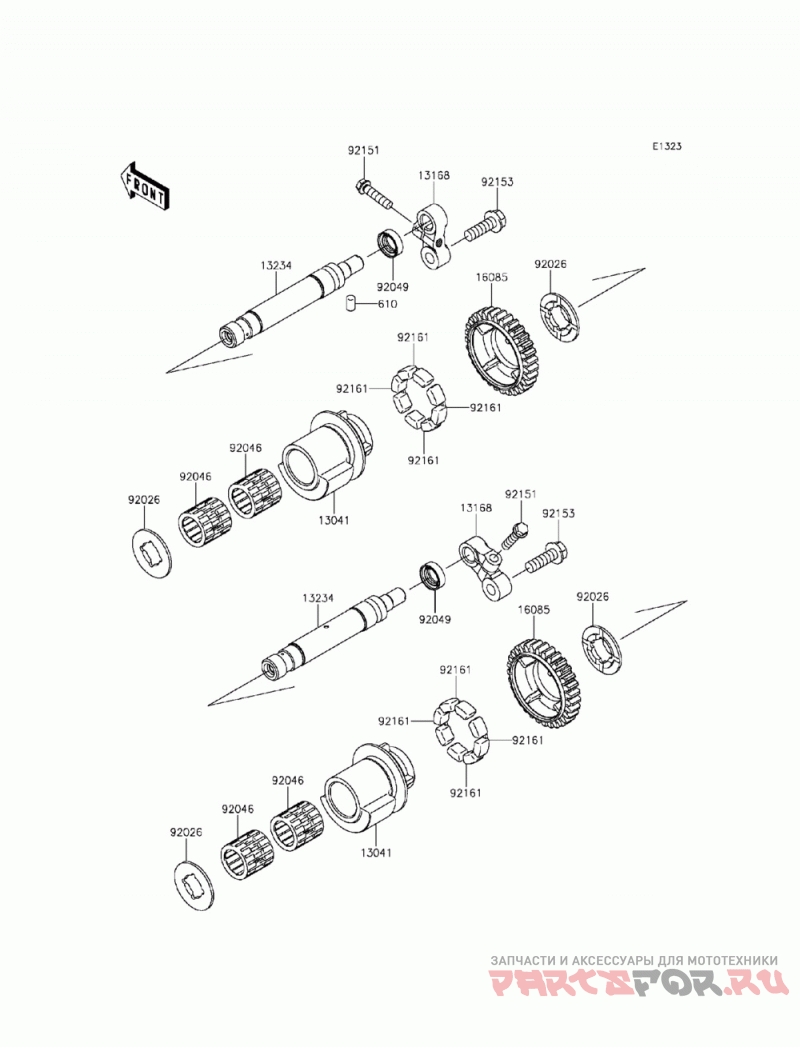 E1323

FRONT

92151
13168
92153
13234
92049
610
16085
92026
92161
92161
92161
92161
92046
92046
92026
13041

13168
92151
92153
13234
92049
16085
92026
92161
92161
92161
92161
92046
92046
92026
13041

ЗАПЧАСТИ И АКСЕССУАРЫ ДЛЯ МОТОТЕХНИКИ
PARTSFOR.RU