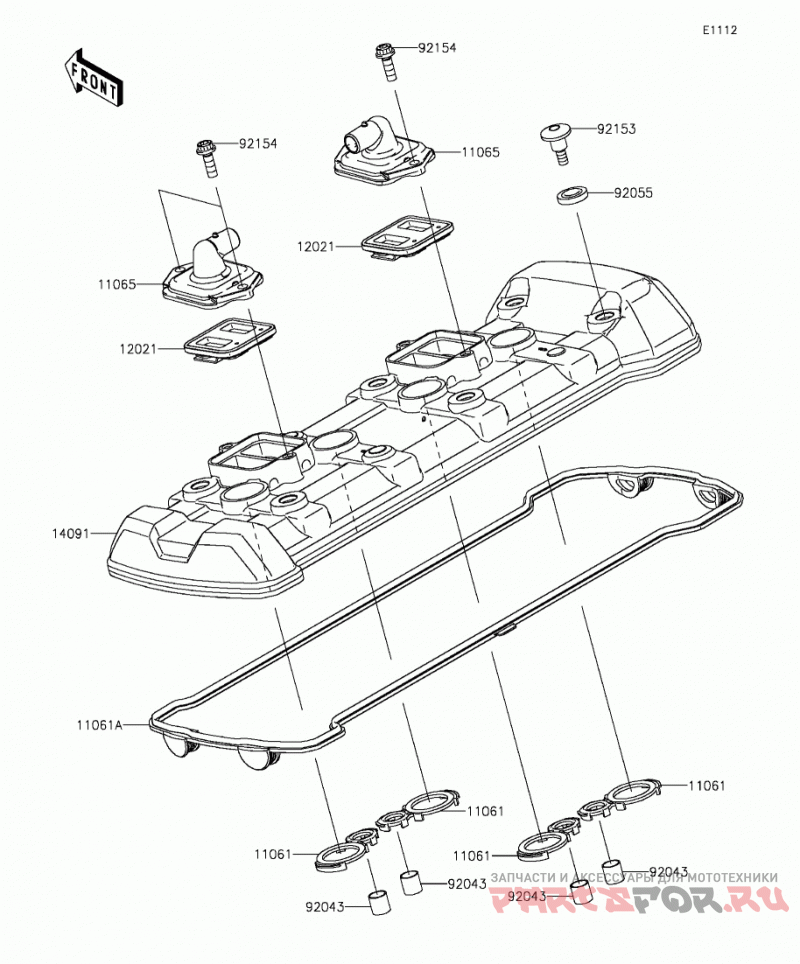 E1112

FRONT

92154

92154

11065

92153

92055

12021

11065

12021

14091

11061A

11061

11061

11061

11061

92043

92043

92043

92043

ЗАПЧАСТИ И АКСЕССУАРЫ ДЛЯ МОТОТЕХНИКИ
PARTSFOR.RU