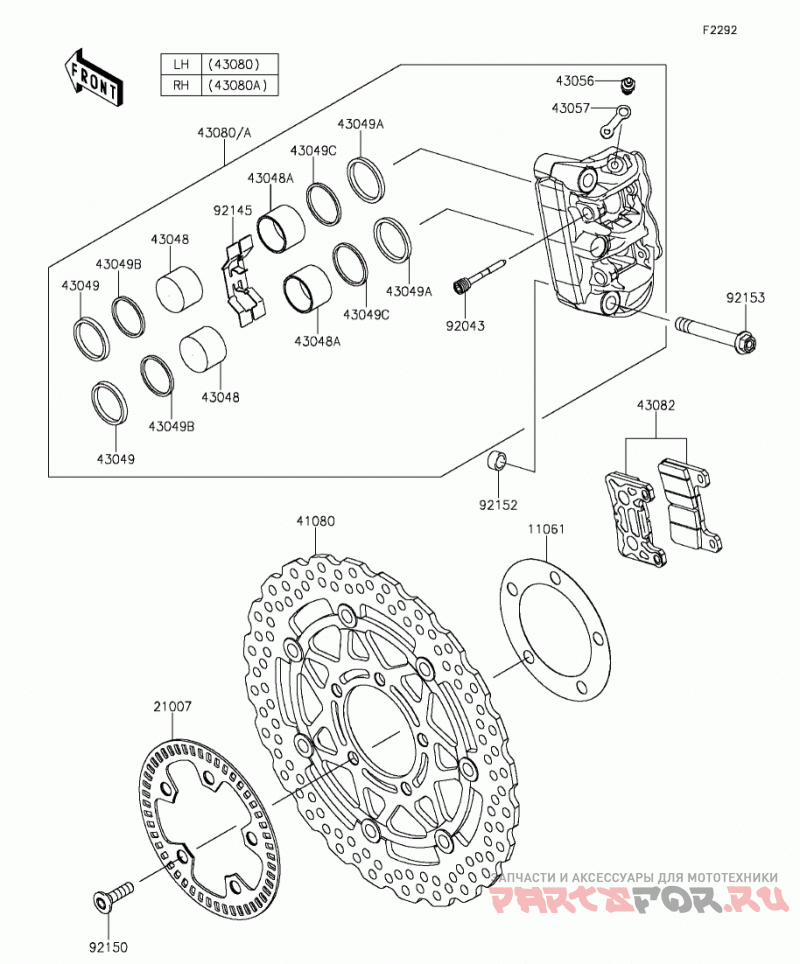 F2292

FRONT

| LH | (43080) |
|---|---|
| RH | (43080A) |

43056
43057
43080/A
43049A
43049C
43048A
92145
43048
43049B
43049
43049A
43049C
43048A
92043
92153
43048
43049B
43049
43082
92152
41080
11061
21007
92150

ЗАПЧАСТИ И АКСЕССУАРЫ ДЛЯ МОТОТЕХНИКИ
PARTSFOR.RU