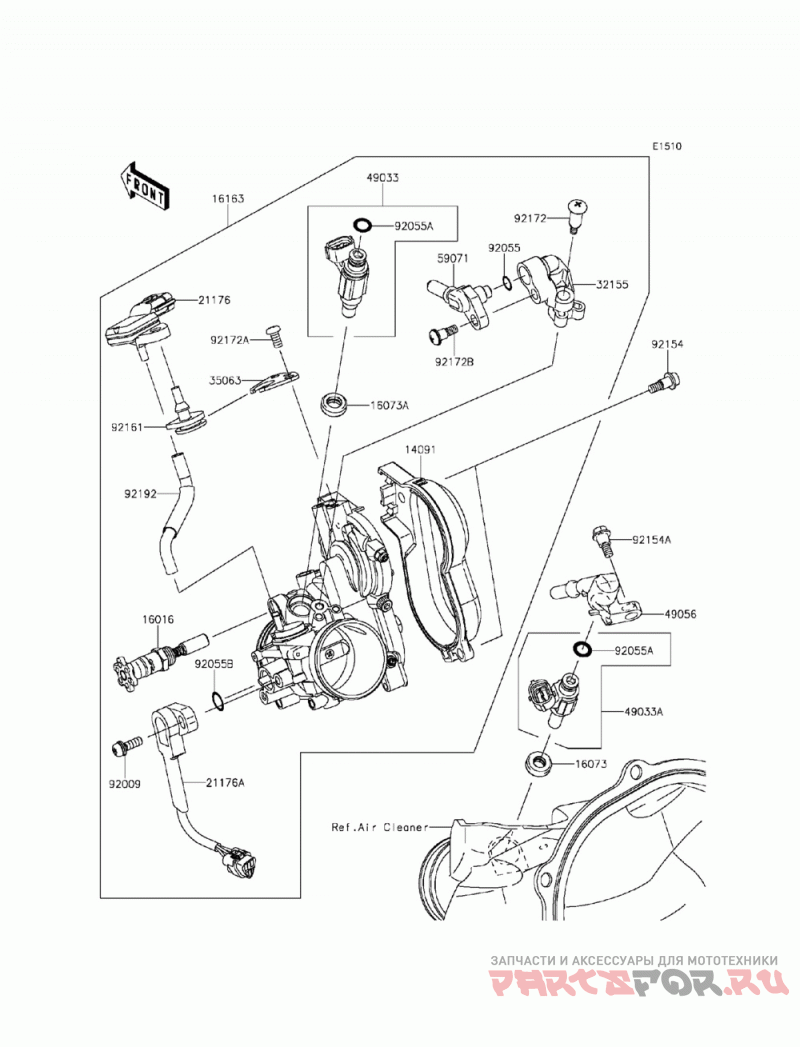 E1510

FRONT

16163

49033

92055A

92172

92055

59071

32155

21176

92172A

92172B

92154

35063

16073A

92161

14091

92192

92154A

49056

16016

92055B

92055A

49033A

92009

21176A

16073

Ref.Air Cleaner

ЗАПЧАСТИ И АКСЕССУАРЫ ДЛЯ МОТОТЕХНИКИ
PARTSFOR.RU