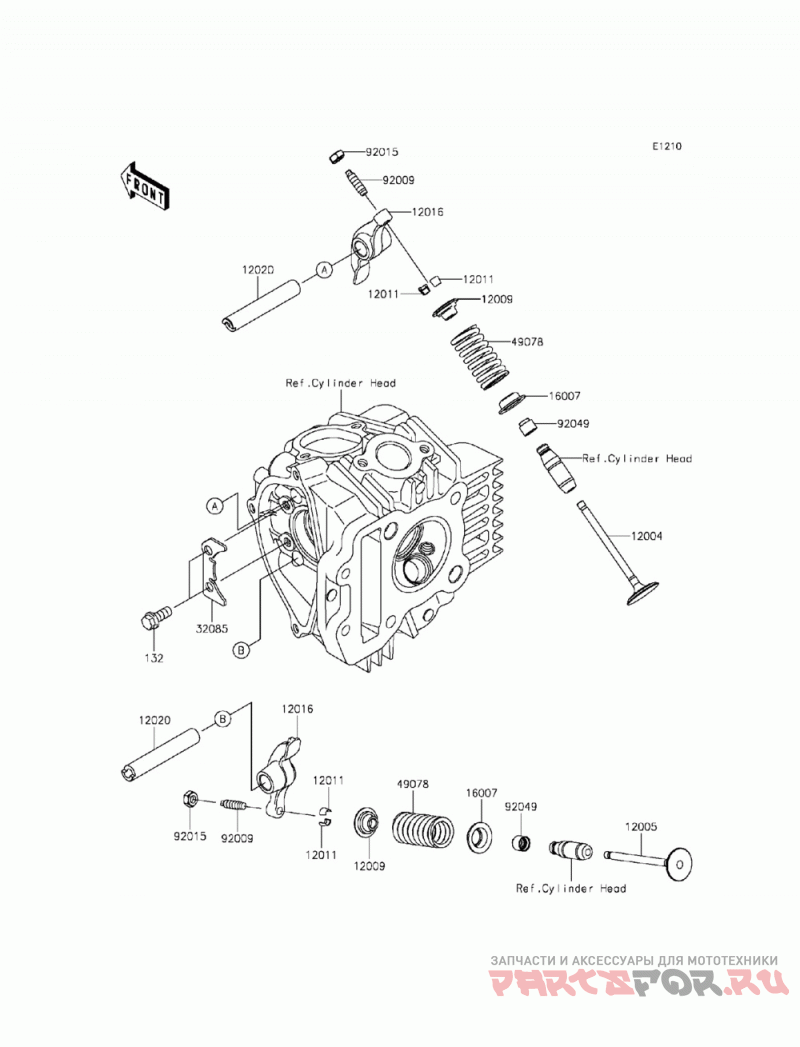 E1210

FRONT

92015
92009
12016
12020
A
12011
12011
12009
49078
Ref.Cylinder Head
16007
92049
Ref.Cylinder Head
A
12004
32085
132
B

12020
B
12016
12011
49078
16007
92049
12005
92015
92009
12011
12009
Ref.Cylinder Head

ЗАПЧАСТИ И АКСЕССУАРЫ ДЛЯ МОТОТЕХНИКИ
PARTSFOR.RU