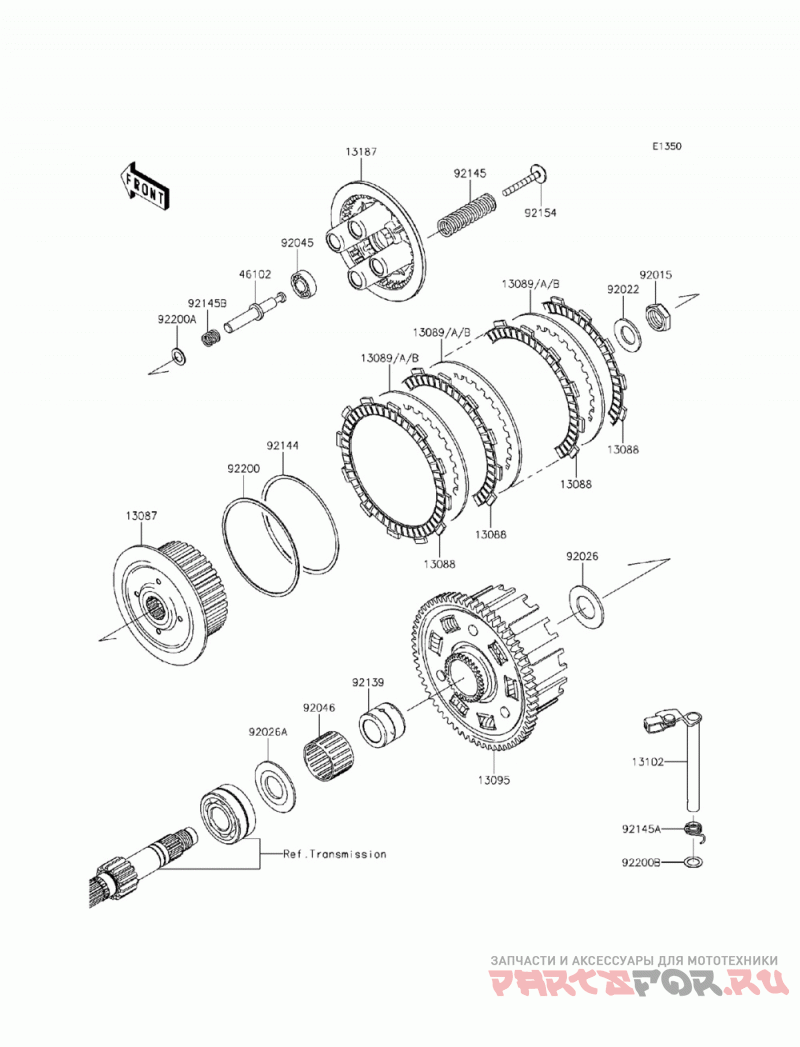 E1350

FRONT

13187

92145

92154

92045

46102

92145B

92200A

13089/A/B

92022

92015

13089/A/B

13089/A/B

13088

13088

13088

13088

92144

92200

13087

92026

92139

92046

92026A

13095

13102

92145A

92200B

Ref.Transmission

ЗАПЧАСТИ И АКСЕССУАРЫ ДЛЯ МОТОТЕХНИКИ

PARTSFOR.RU