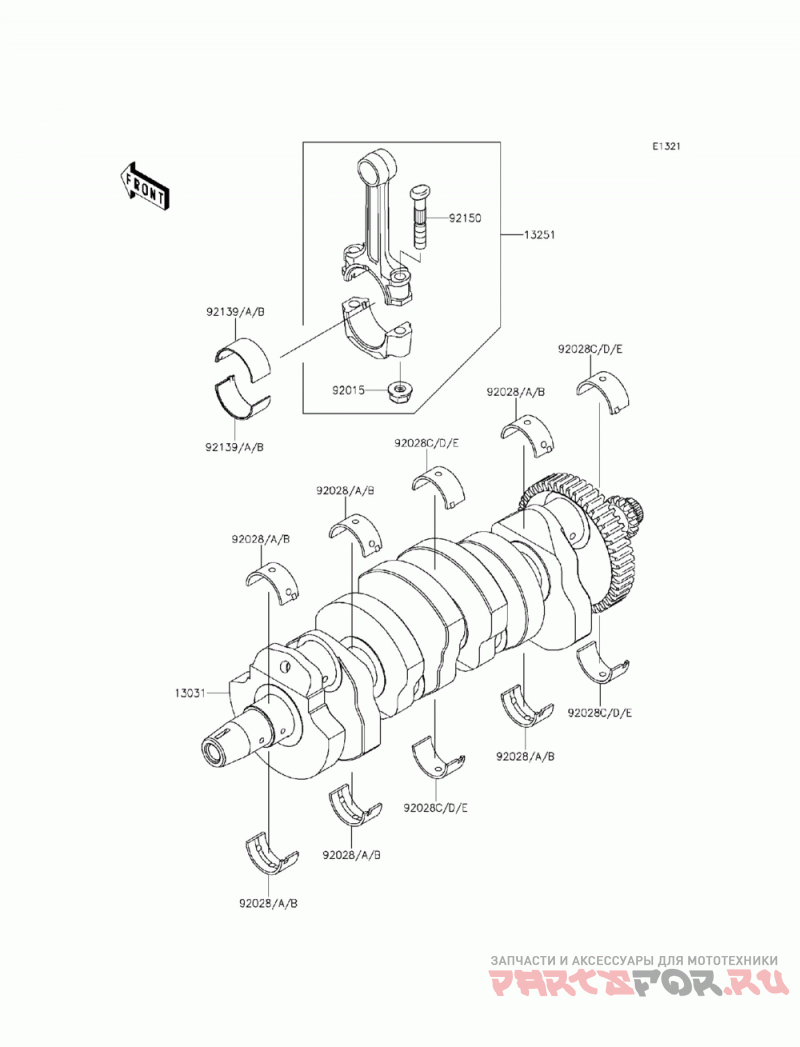 E1321

FRONT

92150

13251

92139/A/B

92139/A/B

92015

92028C/D/E

92028/A/B

92028C/D/E

92028/A/B

92028/A/B

13031

92028C/D/E

92028/A/B

92028C/D/E

92028/A/B

92028/A/B

ЗАПЧАСТИ И АКСЕССУАРЫ ДЛЯ МОТОТЕХНИКИ
PARTSFOR.RU