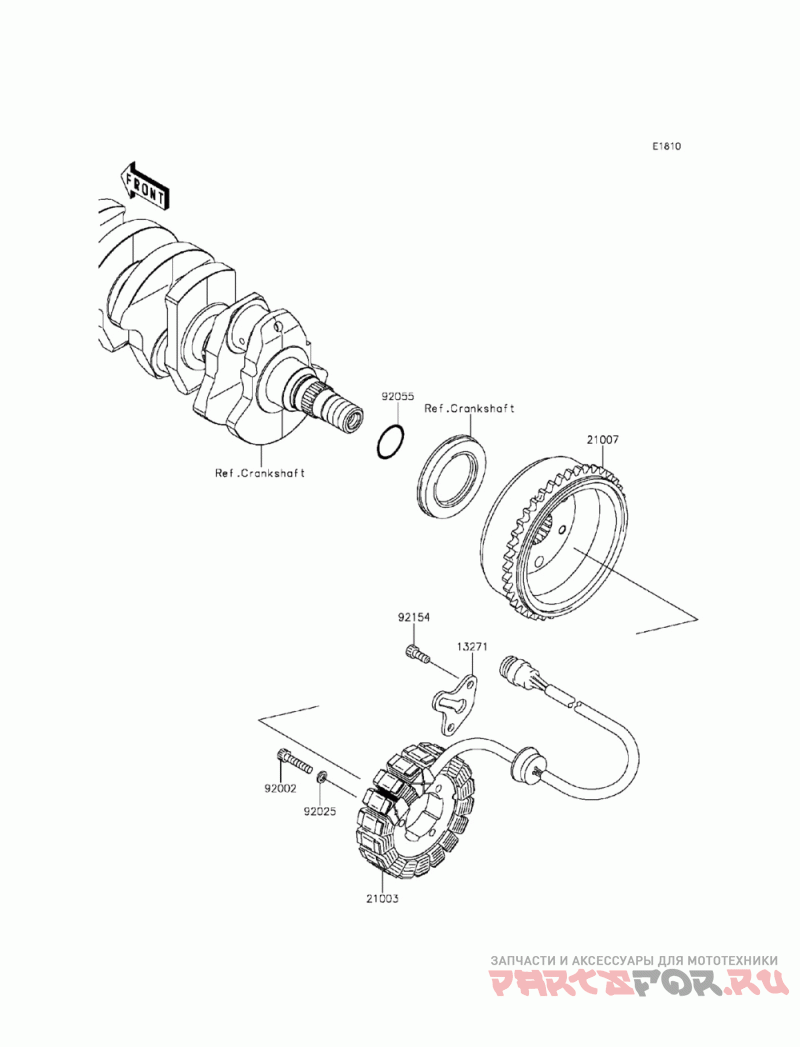 E1810

FRONT

92055

Ref.Crankshaft

21007

Ref.Crankshaft

92154

13271

92002

92025

21003

ЗАПЧАСТИ И АКСЕССУАРЫ ДЛЯ МОТОТЕХНИКИ
PARTSFOR.RU