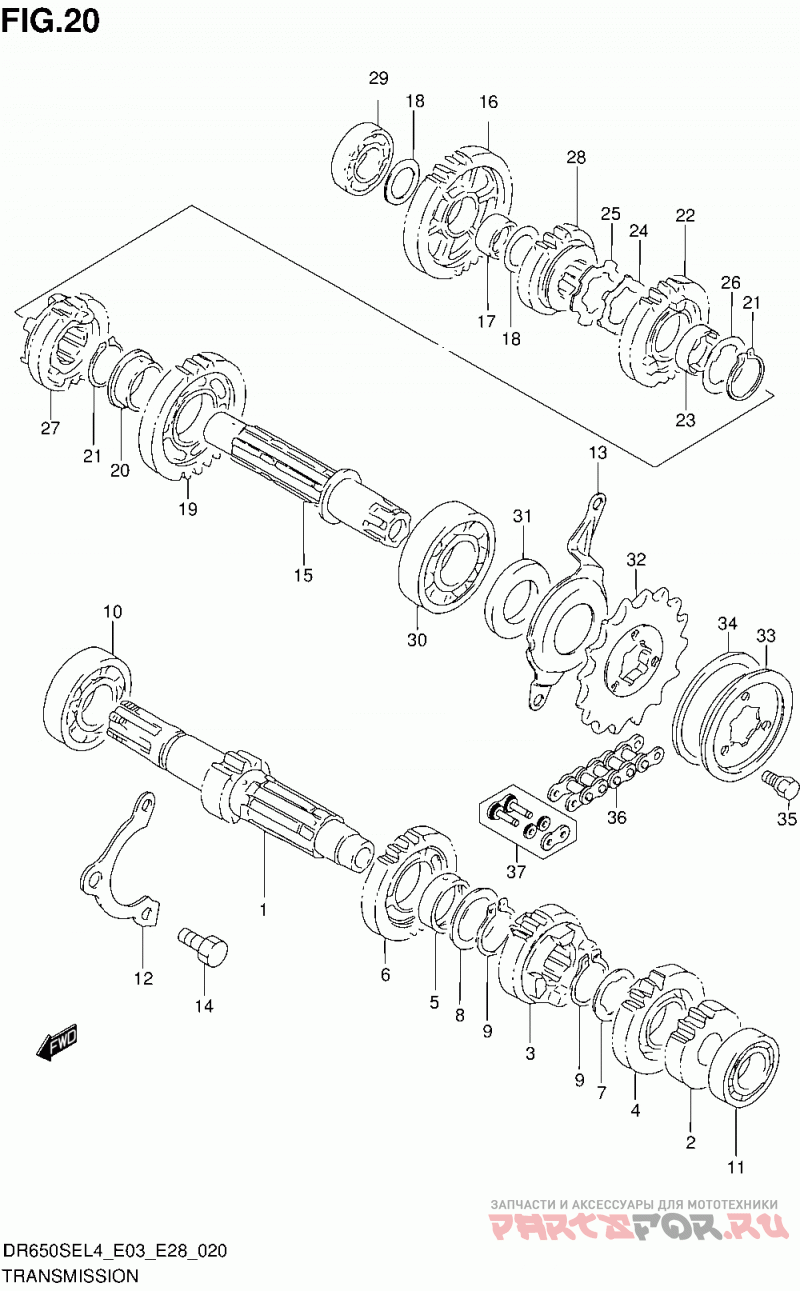 FIG.20

29
18
16
28
25
24
22
26
21
17
18
23
27
21
20
19
15
13
31
32
30
34
33
10
36
35
37
1
6
5
8
9
3
9
7
4
2
11
12
14
FWD

ЗАПЧАСТИ И АКСЕССУАРЫ ДЛЯ МОТОТЕХНИКИ
PARTSFOR.RU

DR650SEL4_E03_E28_020
TRANSMISSION