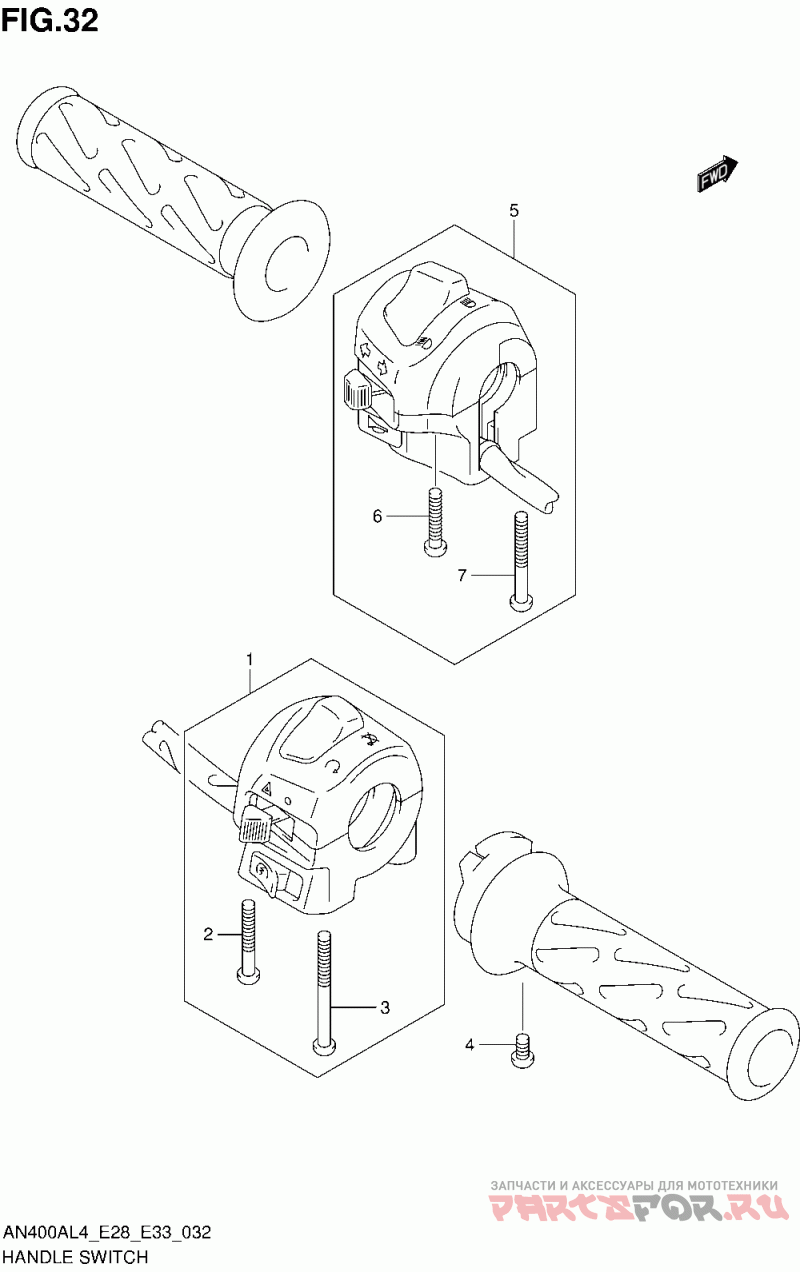 FIG.32

FWD

5

6

7

1

2

3

4

ЗАПЧАСТИ И АКСЕССУАРЫ ДЛЯ МОТОТЕХНИКИ
PARTSFOR.RU

AN400AL4_E28_E33_032
HANDLE SWITCH