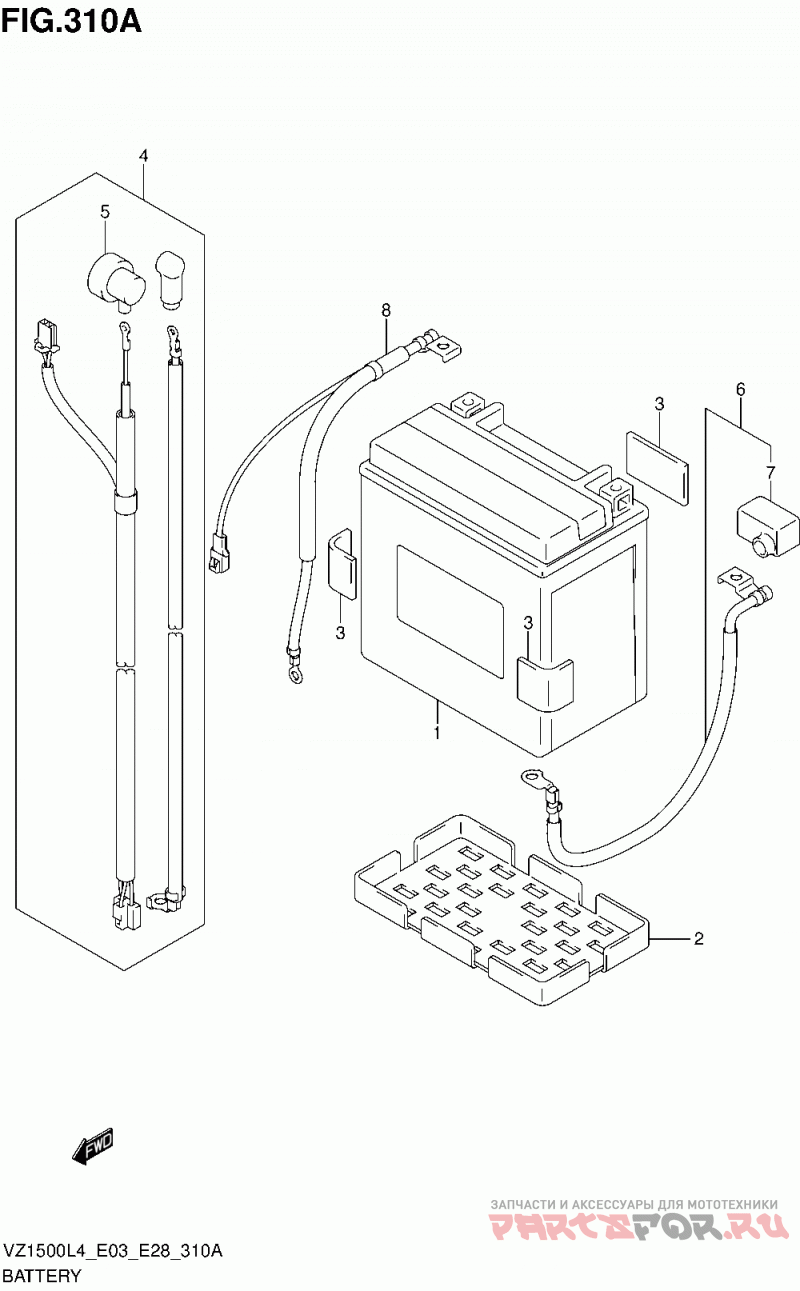 FIG.310A

4

5

8

3

6

7

3

3

1

2

FWD

ЗАПЧАСТИ И АКСЕССУАРЫ ДЛЯ МОТОТЕХНИКИ
PARTSFOR.RU

VZ1500L4_E03_E28_310A
BATTERY