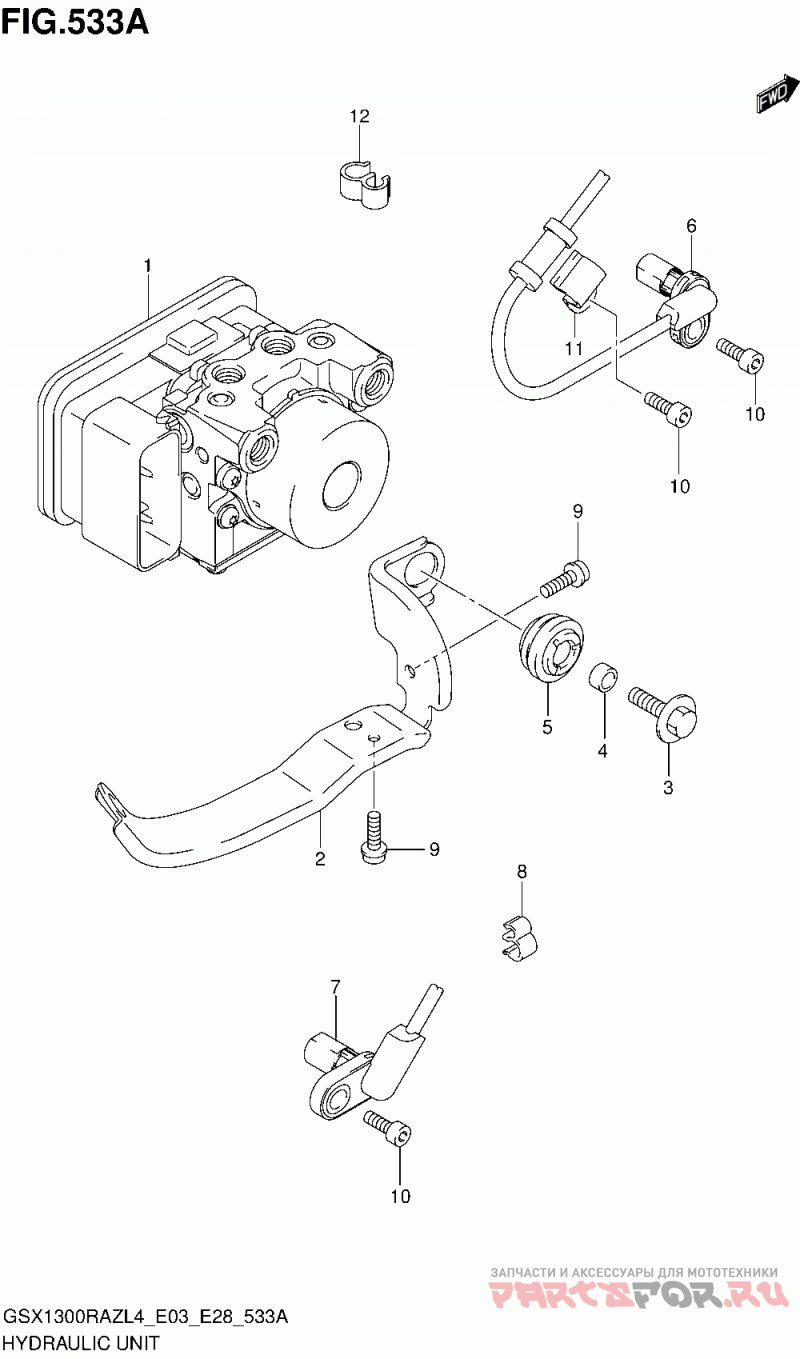 FIG.533A

FWD

12

1

6

11

10

10

9

5

4

3

2

9

8

7

10

ЗАПЧАСТИ И АКСЕССУАРЫ ДЛЯ МОТОТЕХНИКИ
PARTSFOR.RU

GSX1300RAZL4_E03_E28_533A
HYDRAULIC UNIT