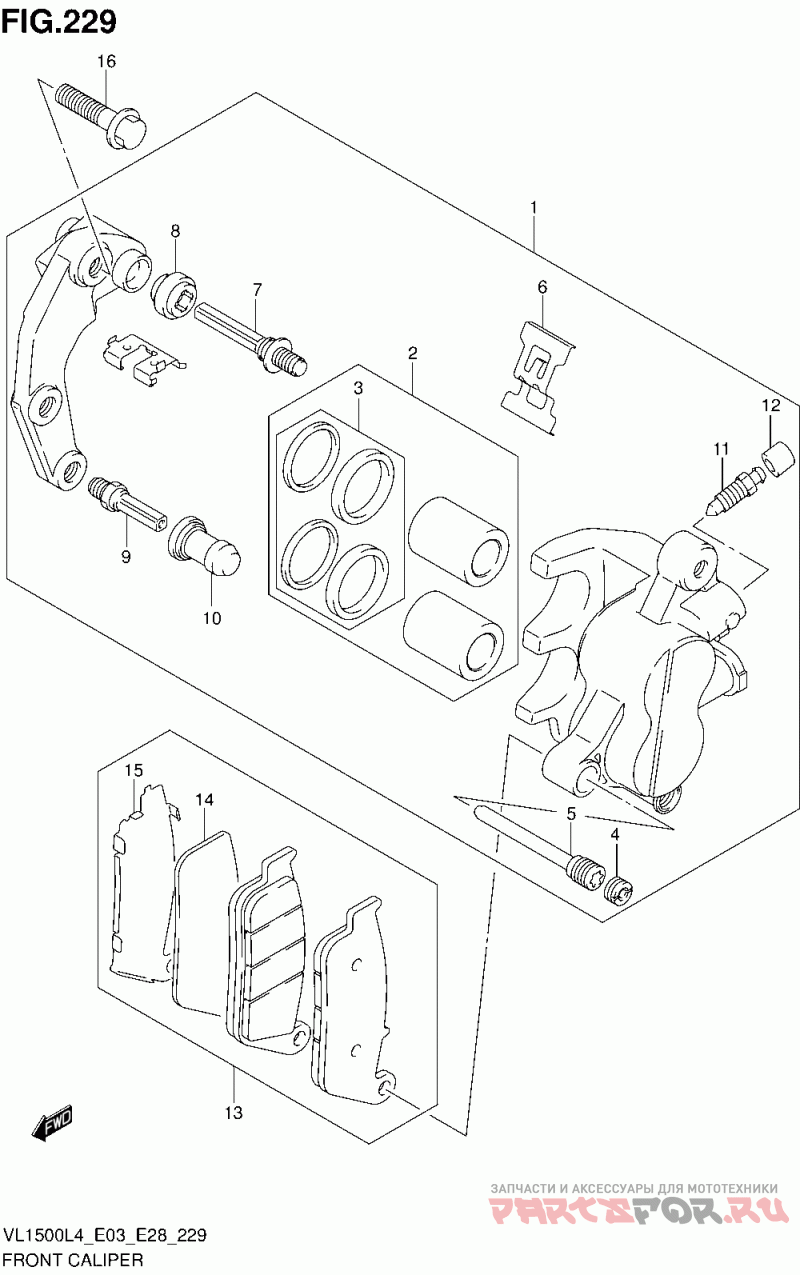 FIG.229

16

1

8

7

6

2

3

12

11

9

10

15

14

5

4

13

FWD

ЗАПЧАСТИ И АКСЕССУАРЫ ДЛЯ МОТОТЕХНИКИ
PARTSFOR.RU

VL1500L4_E03_E28_229
FRONT CALIPER