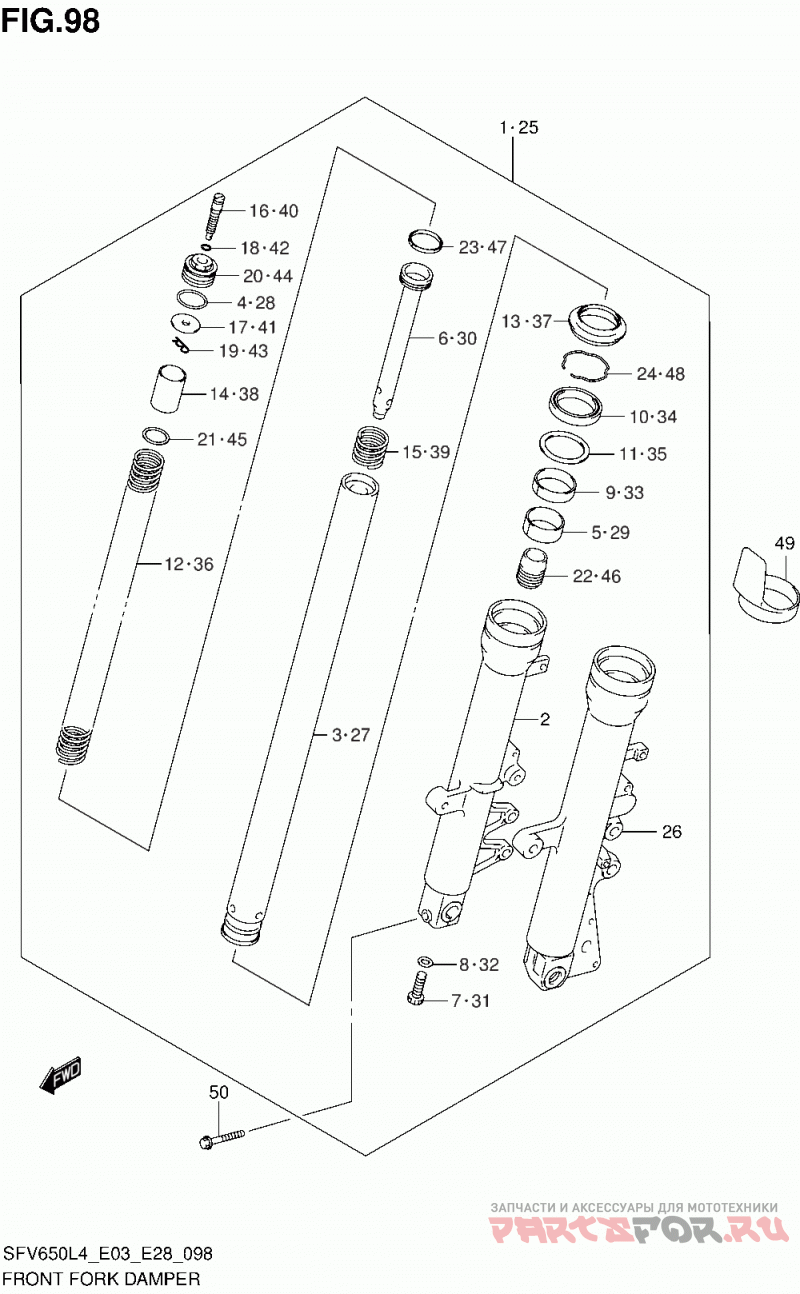 FIG.98

1·25

16·40
18·42
20·44
4·28
17·41
19·43
14·38
21·45
12·36

23·47
6·30
15·39
3·27

13·37
24·48
10·34
11·35
9·33
5·29
22·46

49

2
26

8·32
7·31

FWD

50

ЗАПЧАСТИ И АКСЕССУАРЫ ДЛЯ МОТОТЕХНИКИ
PARTSFOR.RU

SFV650L4_E03_E28_098
FRONT FORK DAMPER