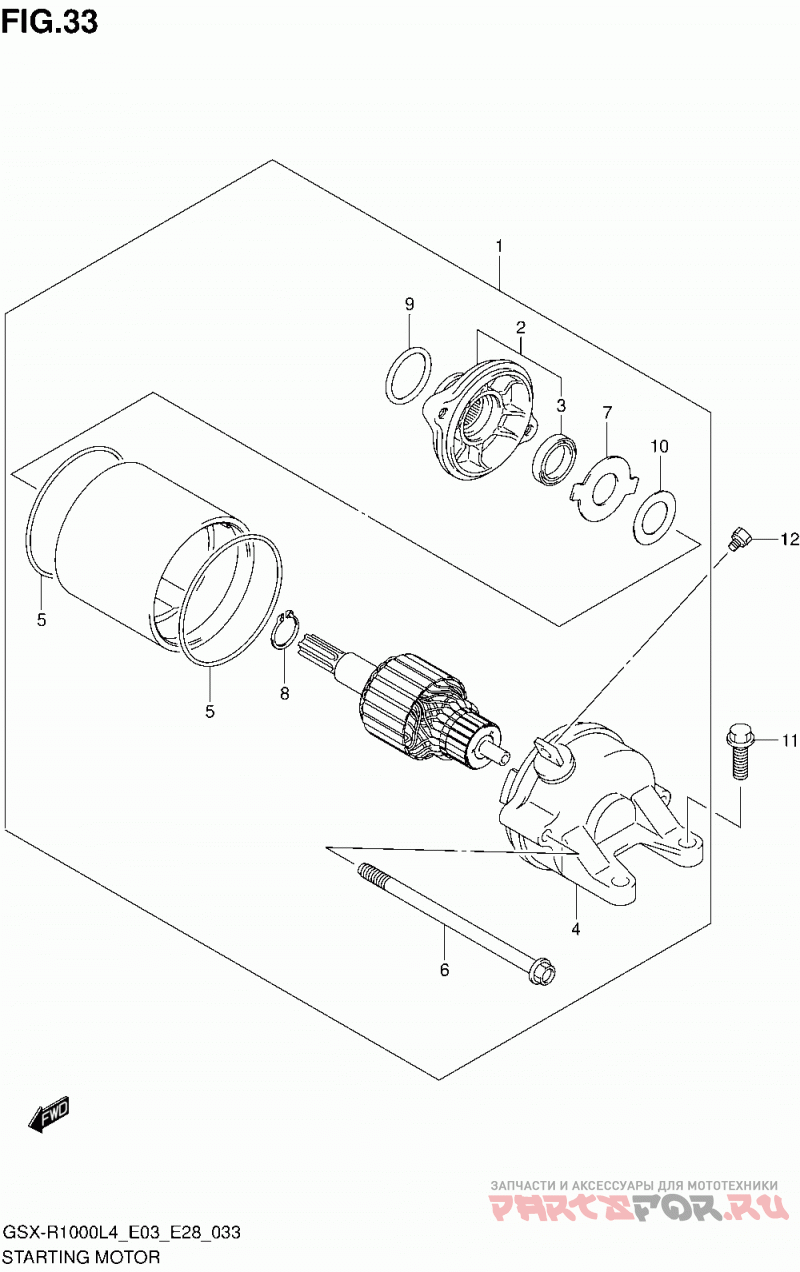 FIG.33

1
9
2
3
7
10
12
5
5
8
11
4
6

FWD

ЗАПЧАСТИ И АКСЕССУАРЫ ДЛЯ МОТОТЕХНИКИ
PARTSFOR.RU

GSX-R1000L4_E03_E28_033
STARTING MOTOR