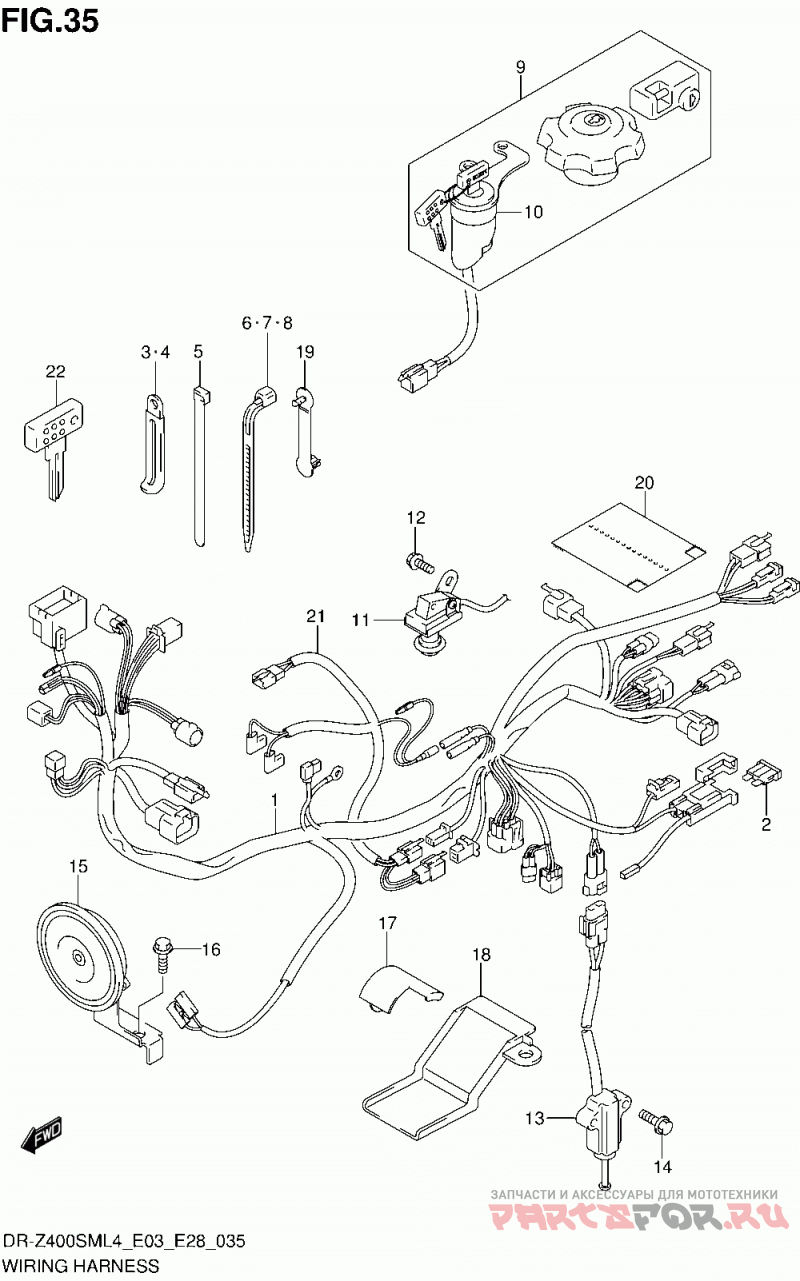 FIG.35

9
10
22
3·4
5
6·7·8
19
20
12
11
21
1
2
15
16
17
18
13
14
FWD

ЗАПЧАСТИ И АКСЕССУАРЫ ДЛЯ МОТОТЕХНИКИ
PARTSFOR.RU

DR-Z400SML4_E03_E28_035
WIRING HARNESS