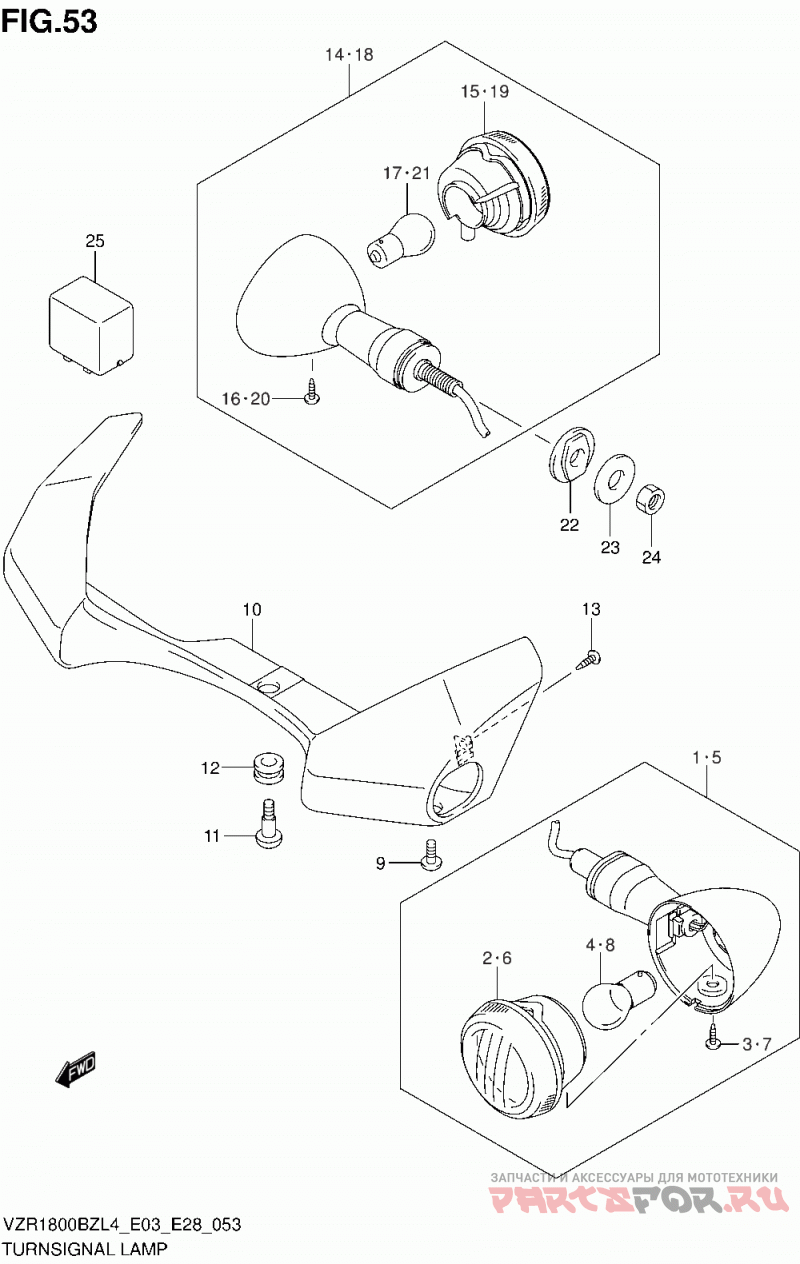 FIG.53

14·18

15·19

17·21

25

16·20

22

23

24

10

13

12

11

9

1·5

2·6

4·8

3·7

FWD

ЗАПЧАСТИ И АКСЕССУАРЫ ДЛЯ МОТОТЕХНИКИ
PARTSFOR.RU

VZR1800BZL4_E03_E28_053
TURNSIGNAL LAMP