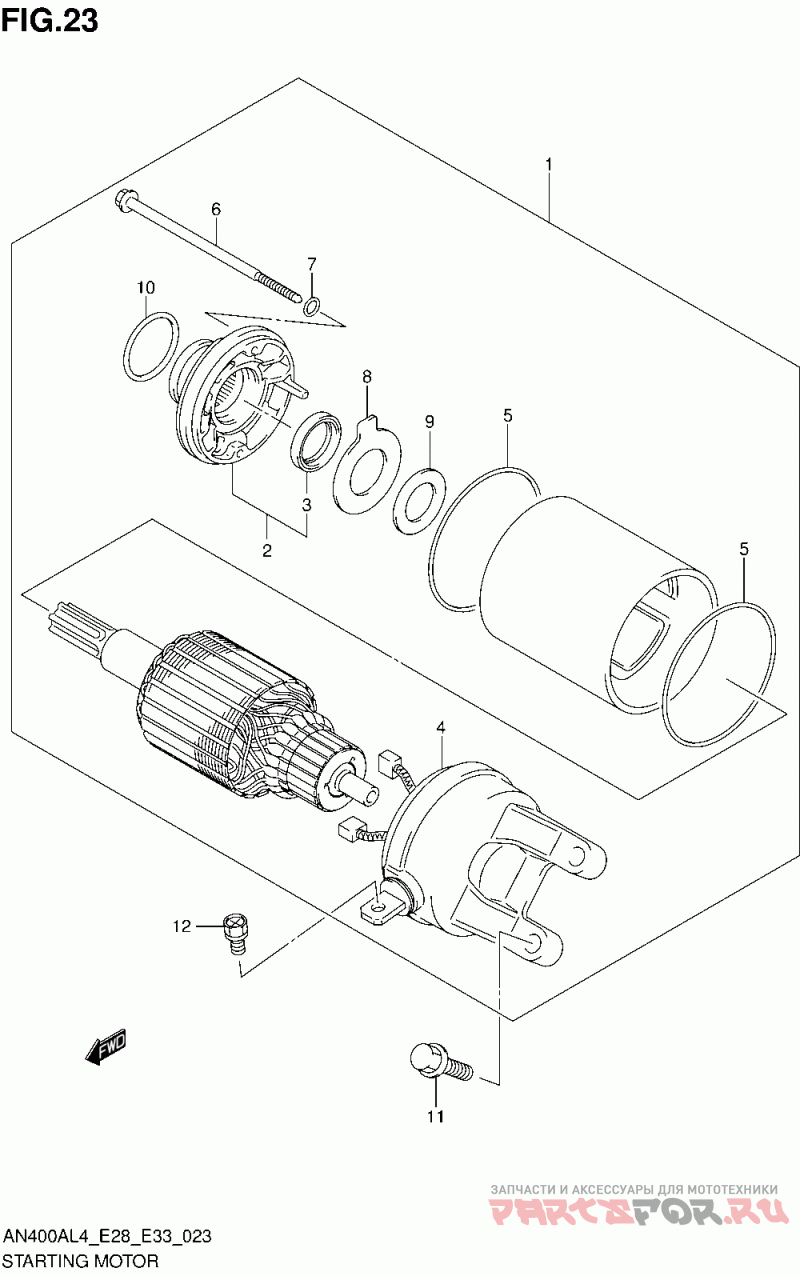 FIG.23

1
6
7
10
8
9
5
3
2
5
4
12
FWD
11

ЗАПЧАСТИ И АКСЕССУАРЫ ДЛЯ МОТОТЕХНИКИ
PARTSFOR.RU

AN400AL4_E28_E33_023
STARTING MOTOR