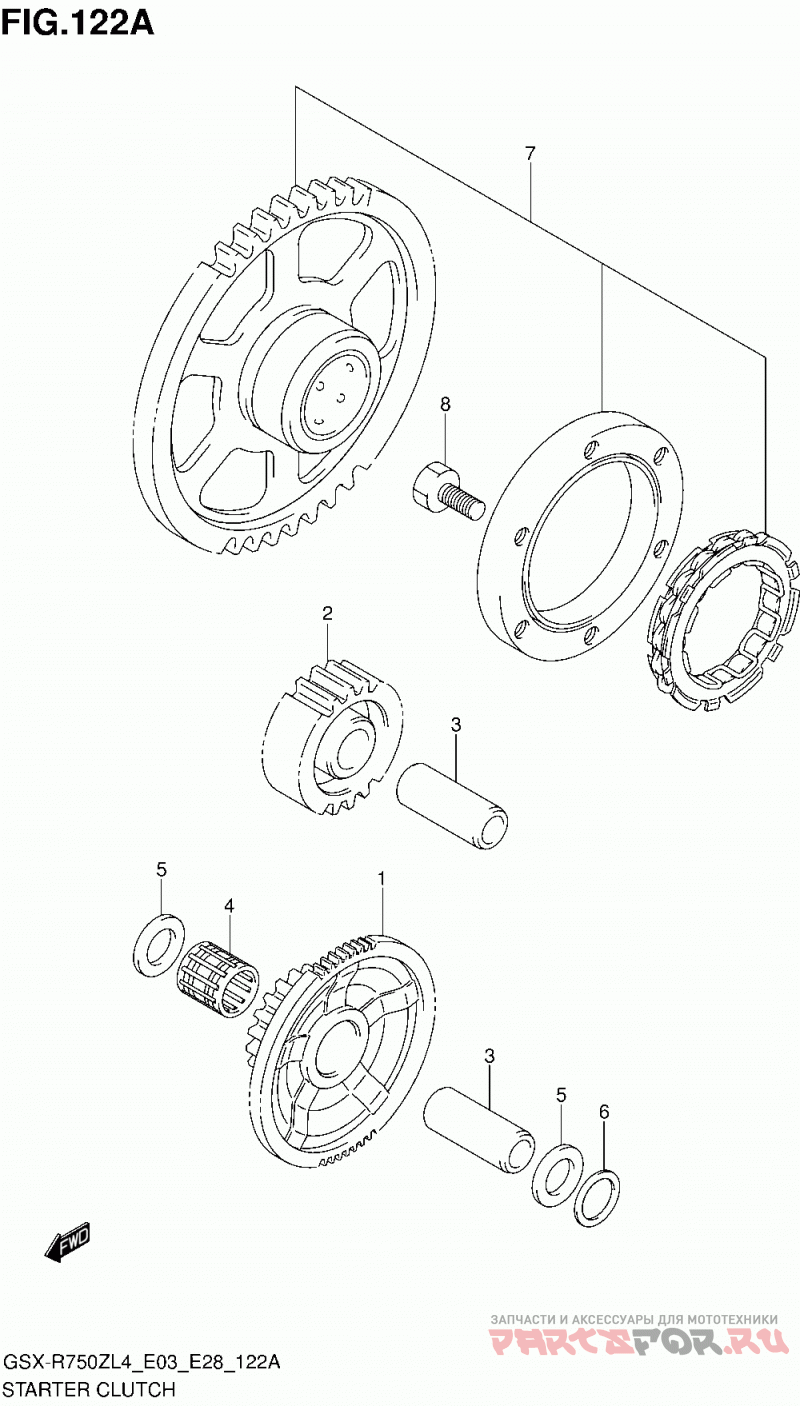 FIG.122A

7

8

2

3

5

4

1

3

5

6

FWD

ЗАПЧАСТИ И АКСЕССУАРЫ ДЛЯ МОТОТЕХНИКИ
PARTSFOR.RU

GSX-R750ZL4_E03_E28_122A
STARTER CLUTCH