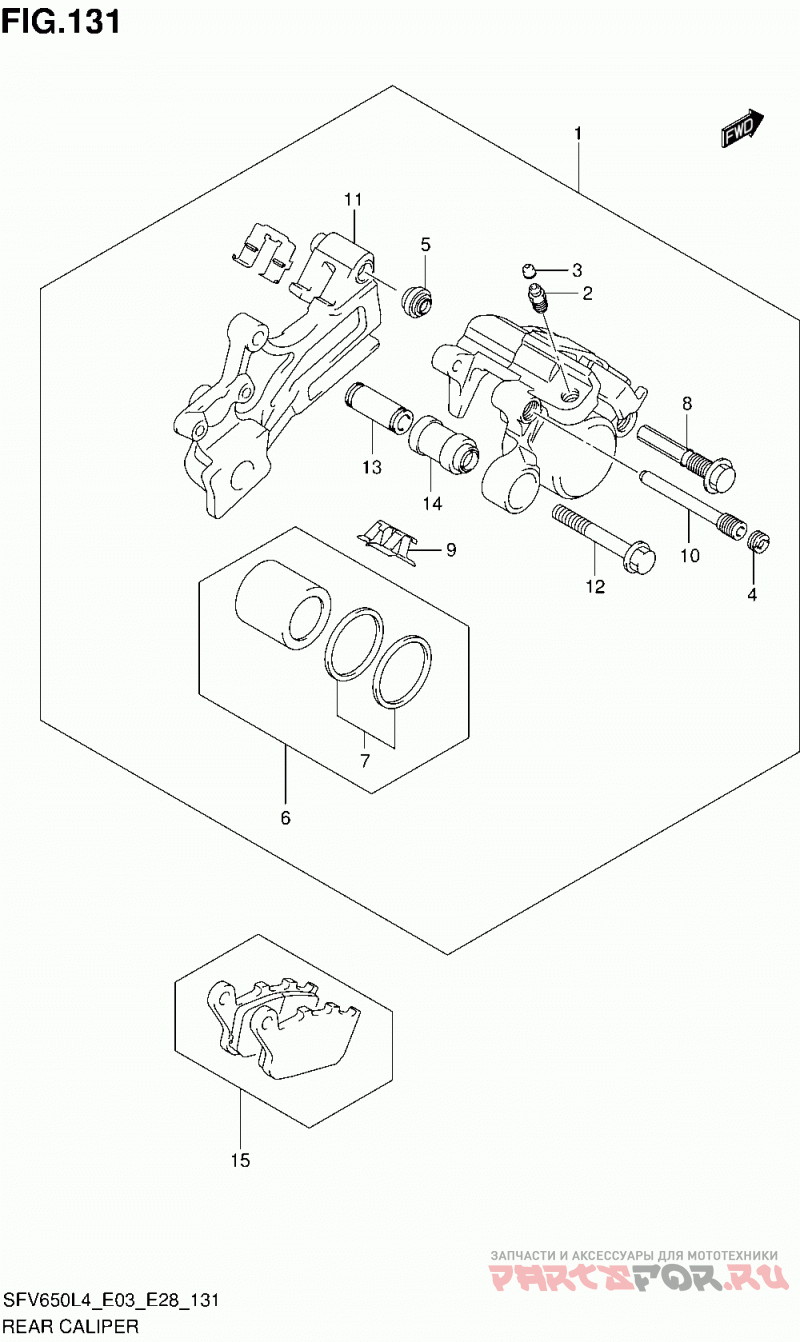 FIG.131

FWD

1

11

5

3

2

8

13

14

9

10

12

4

7

6

15

ЗАПЧАСТИ И АКСЕССУАРЫ ДЛЯ МОТОТЕХНИКИ
PARTSFOR.RU

SFV650L4_E03_E28_131
REAR CALIPER