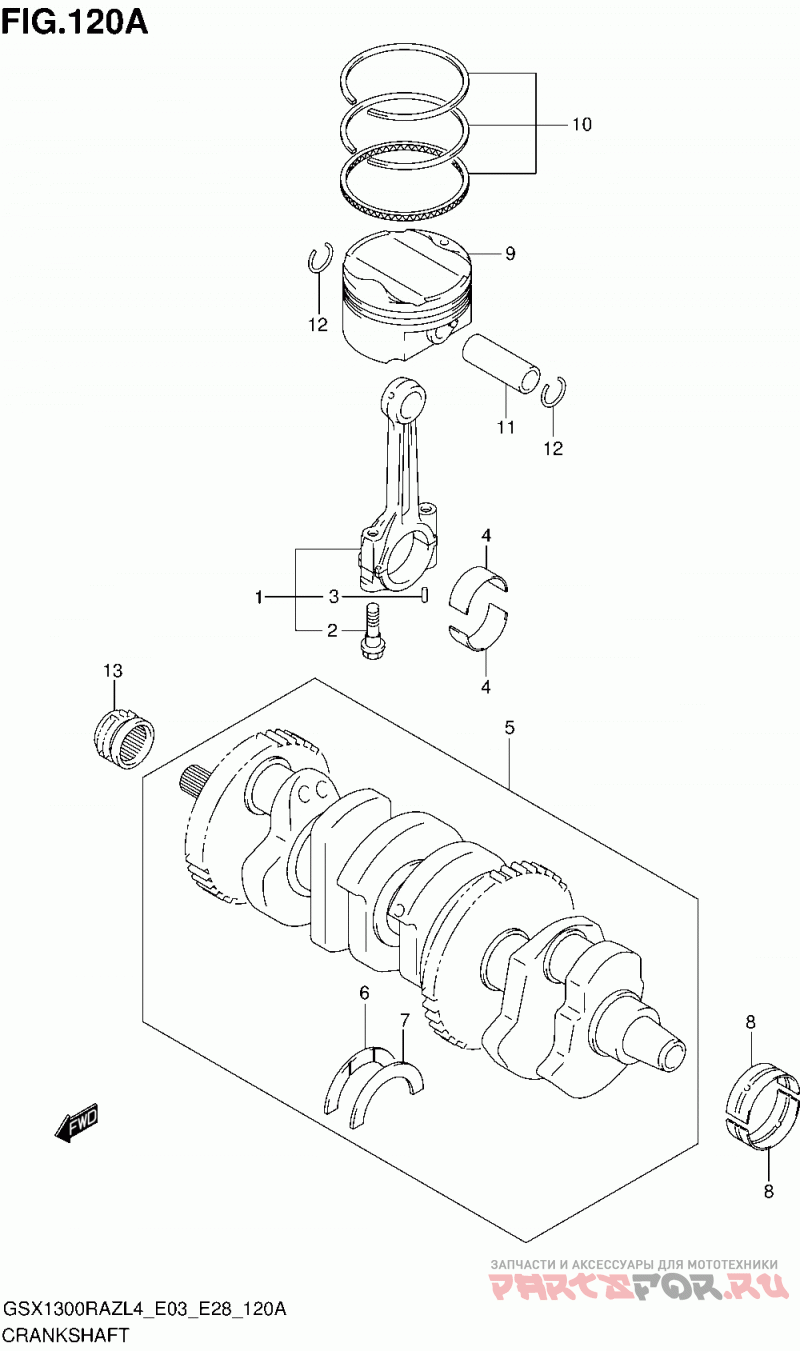 FIG.120A

10

9

12

11

12

4

1

3

2

4

13

5

6

7

8

8

FWD

ЗАПЧАСТИ И АКСЕССУАРЫ ДЛЯ МОТОТЕХНИКИ
PARTSFOR.RU

GSX1300RAZL4_E03_E28_120A
CRANKSHAFT