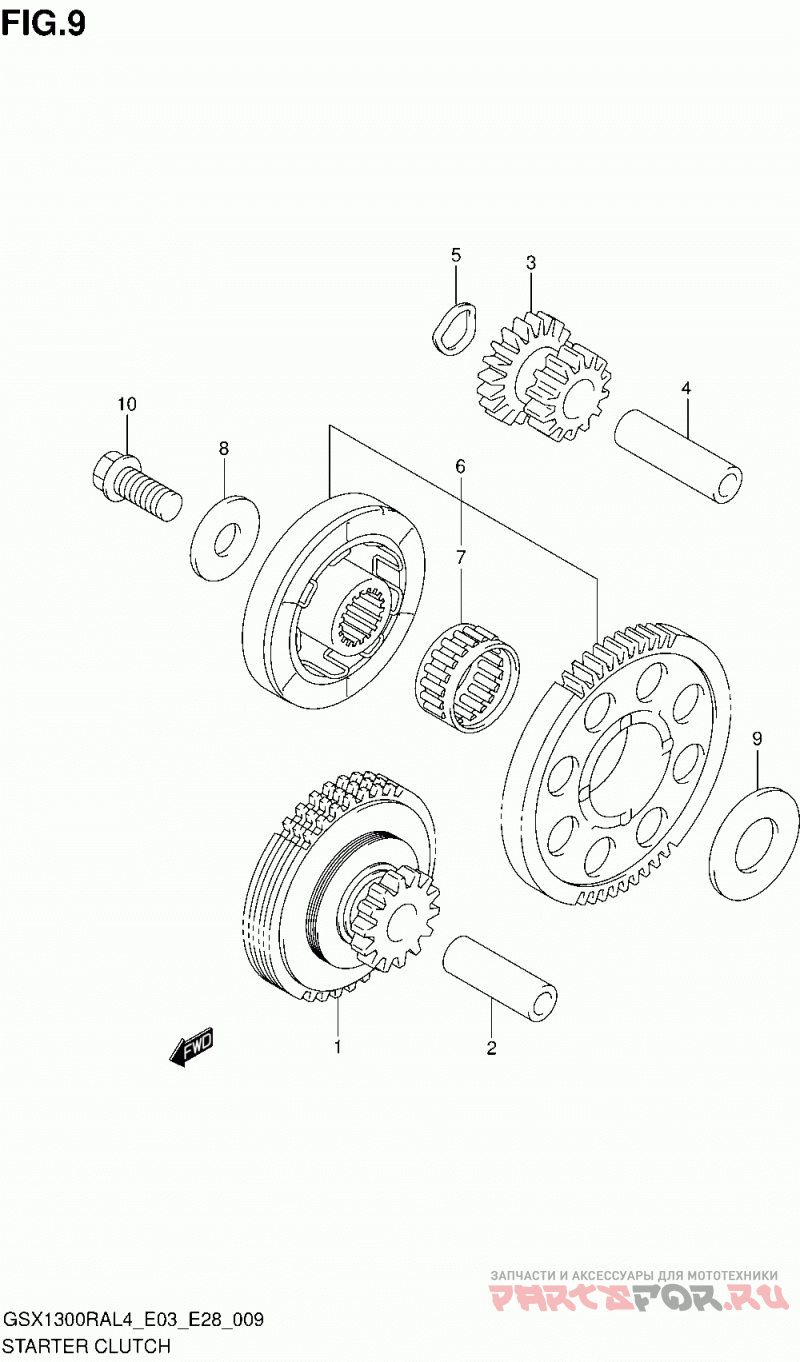 FIG.9

5
3
4
10
8
6
7
9
1
2
FWD

ЗАПЧАСТИ И АКСЕССУАРЫ ДЛЯ МОТОТЕХНИКИ
PARTSFOR.RU

GSX1300RAL4_E03_E28_009
STARTER CLUTCH