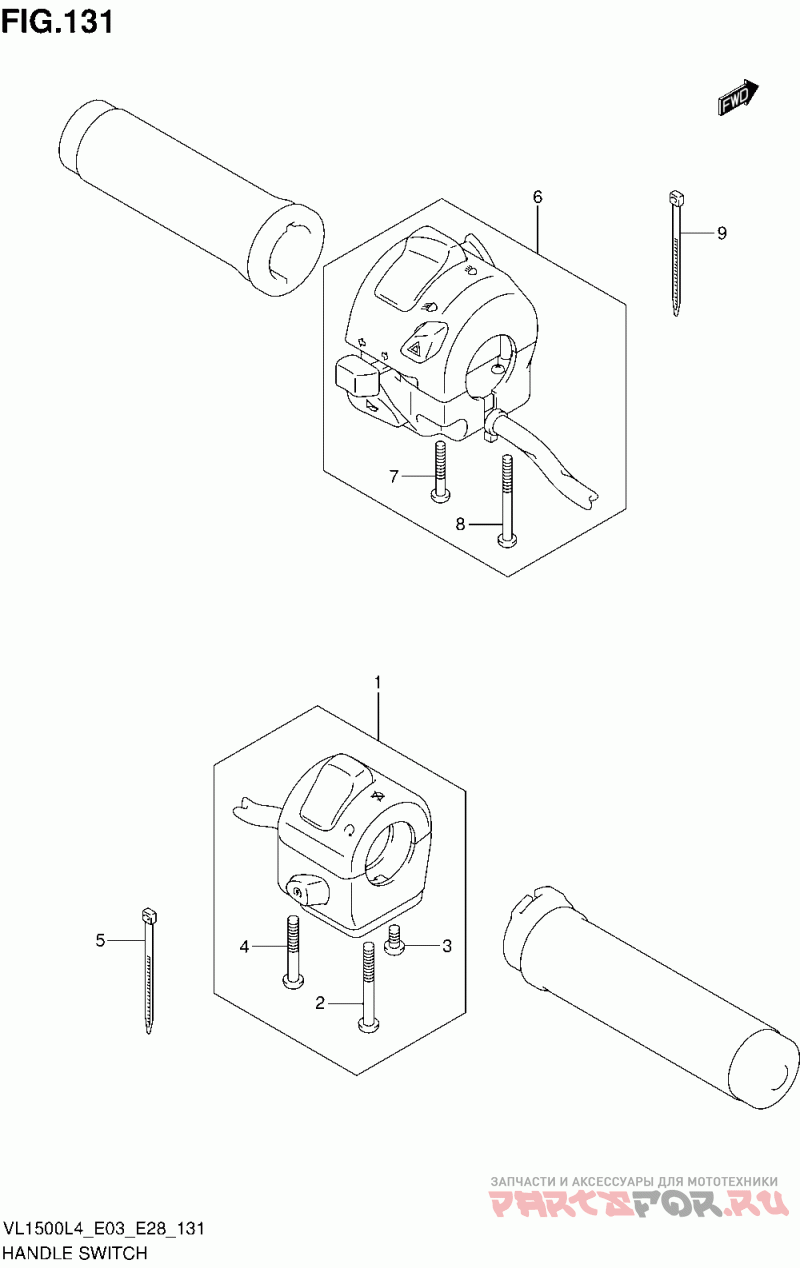 FIG.131

FWD

6

9

7

8

1

5

4

3

2

ЗАПЧАСТИ И АКСЕССУАРЫ ДЛЯ МОТОТЕХНИКИ
PARTSFOR.RU

VL1500L4_E03_E28_131
HANDLE SWITCH