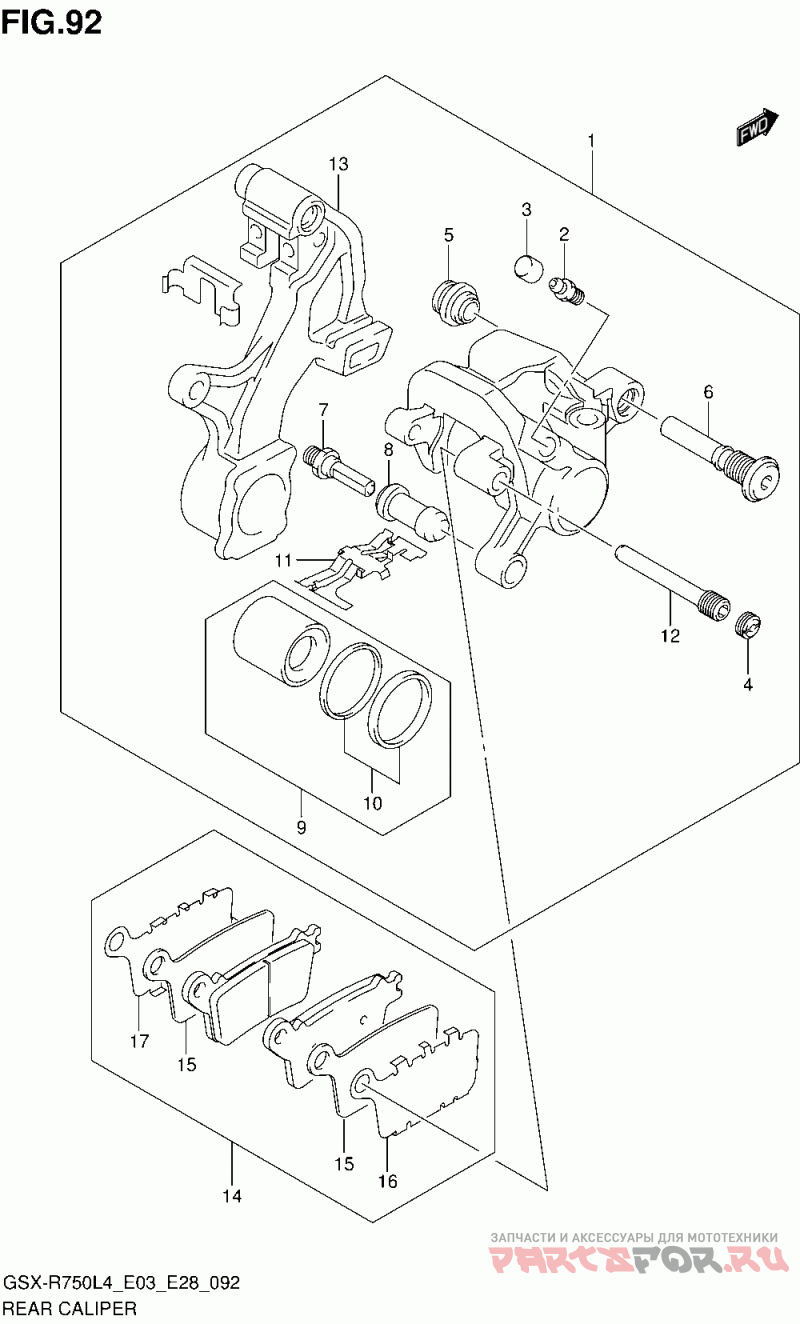 FIG.92

FWD

1
13
3
2
5
6
7
8
11
12
4
10
9
17
15
15
16
14

ЗАПЧАСТИ И АКСЕССУАРЫ ДЛЯ МОТОТЕХНИКИ
PARTSFOR.RU

GSX-R750L4_E03_E28_092
REAR CALIPER