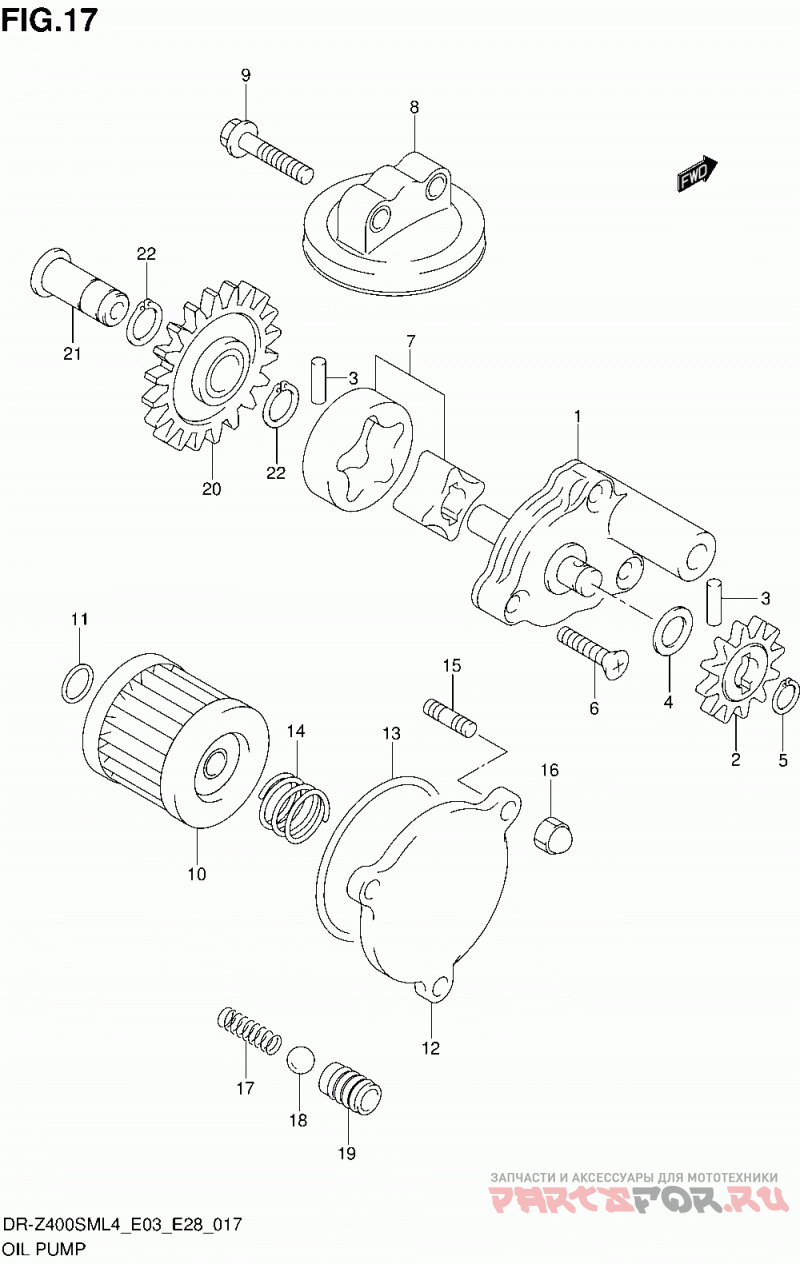 FIG.17

9
8
FWD
22
21
7
3
1
20
22
3
11
15
6
4
2
5
14
13
16
10
12
17
18
19

ЗАПЧАСТИ И АКСЕССУАРЫ ДЛЯ МОТОТЕХНИКИ
PARTSFOR.RU

DR-Z400SML4_E03_E28_017
OIL PUMP