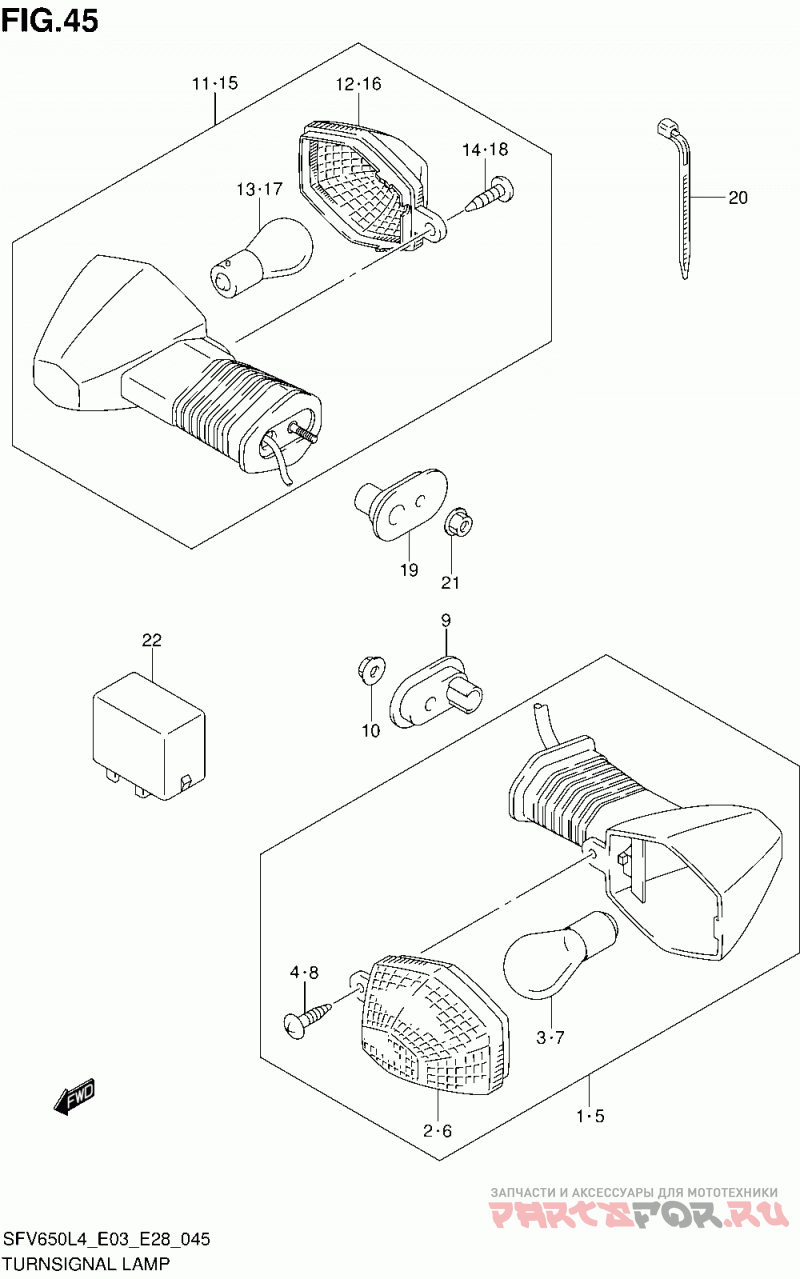 FIG.45

11·15
12·16
14·18
13·17
20
19
21
22
9
10
4·8
3·7
2·6
1·5
FWD

ЗАПЧАСТИ И АКСЕССУАРЫ ДЛЯ МОТОТЕХНИКИ
PARTSFOR.RU

SFV650L4_E03_E28_045
TURNSIGNAL LAMP