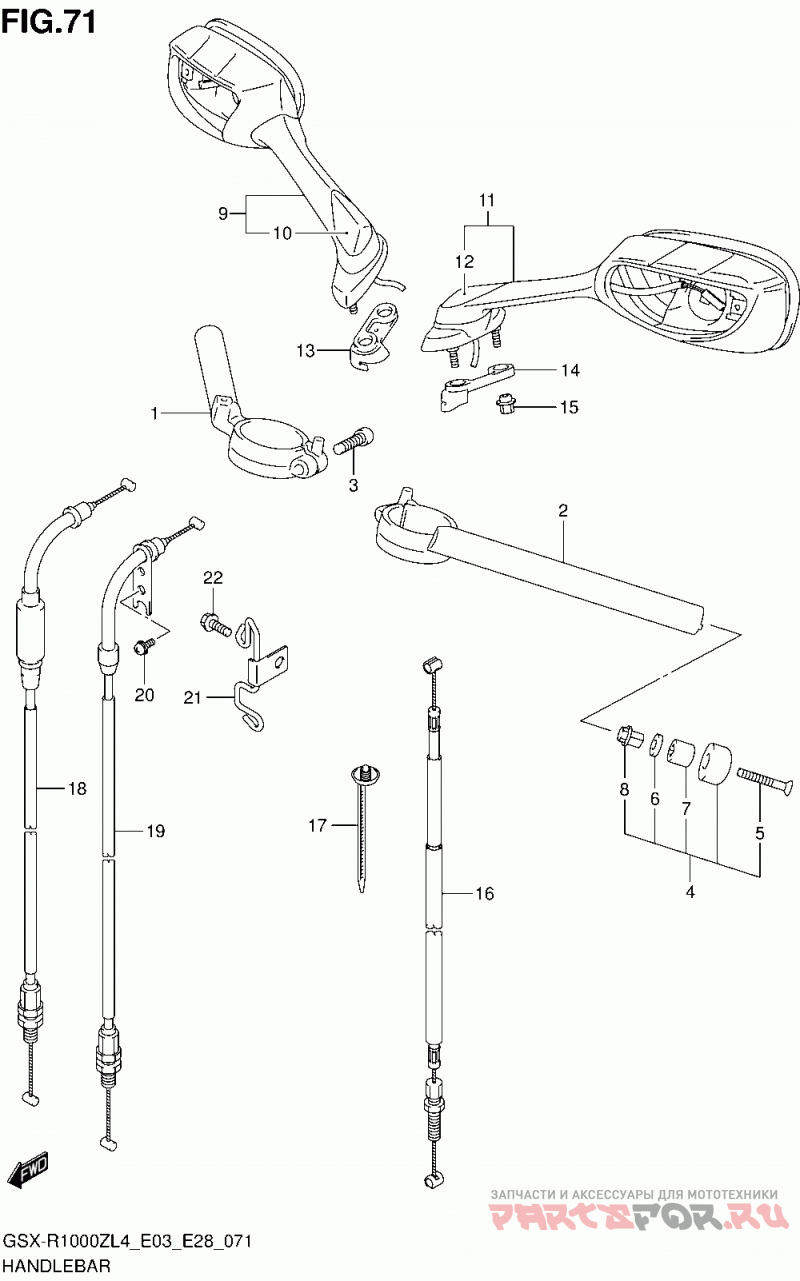 FIG.71

9
10
11
12
13
14
15
1
3
2
22
20
21
18
19
17
16
8
6
7
5
4
FWD

ЗАПЧАСТИ И АКСЕССУАРЫ ДЛЯ МОТОТЕХНИКИ
PARTSFOR.RU

GSX-R1000ZL4_E03_E28_071
HANDLEBAR