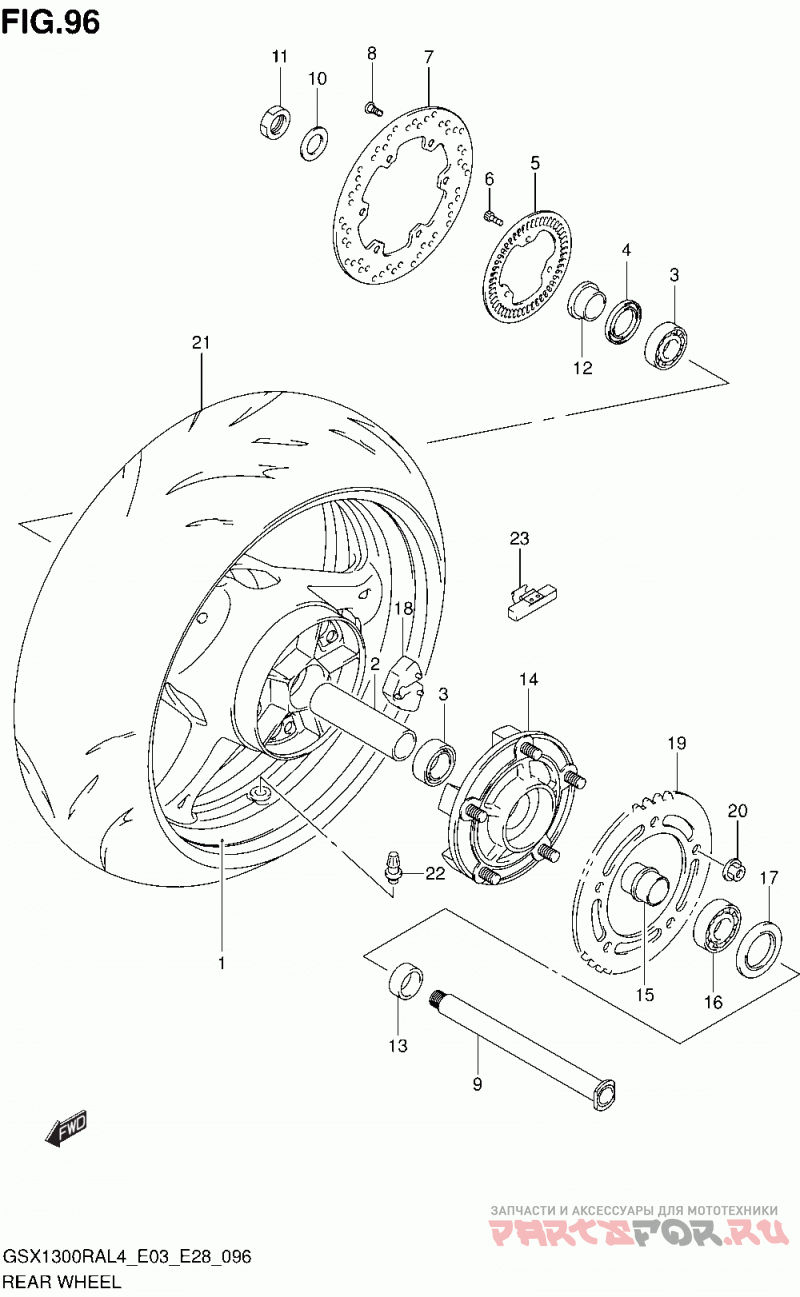 FIG.96

11
10
8
7
6
5
4
3
12
21
23
18
2
3
14
19
20
17
22
1
15
16
13
9

FWD

ЗАПЧАСТИ И АКСЕССУАРЫ ДЛЯ МОТОТЕХНИКИ
PARTSFOR.RU

GSX1300RAL4_E03_E28_096
REAR WHEEL