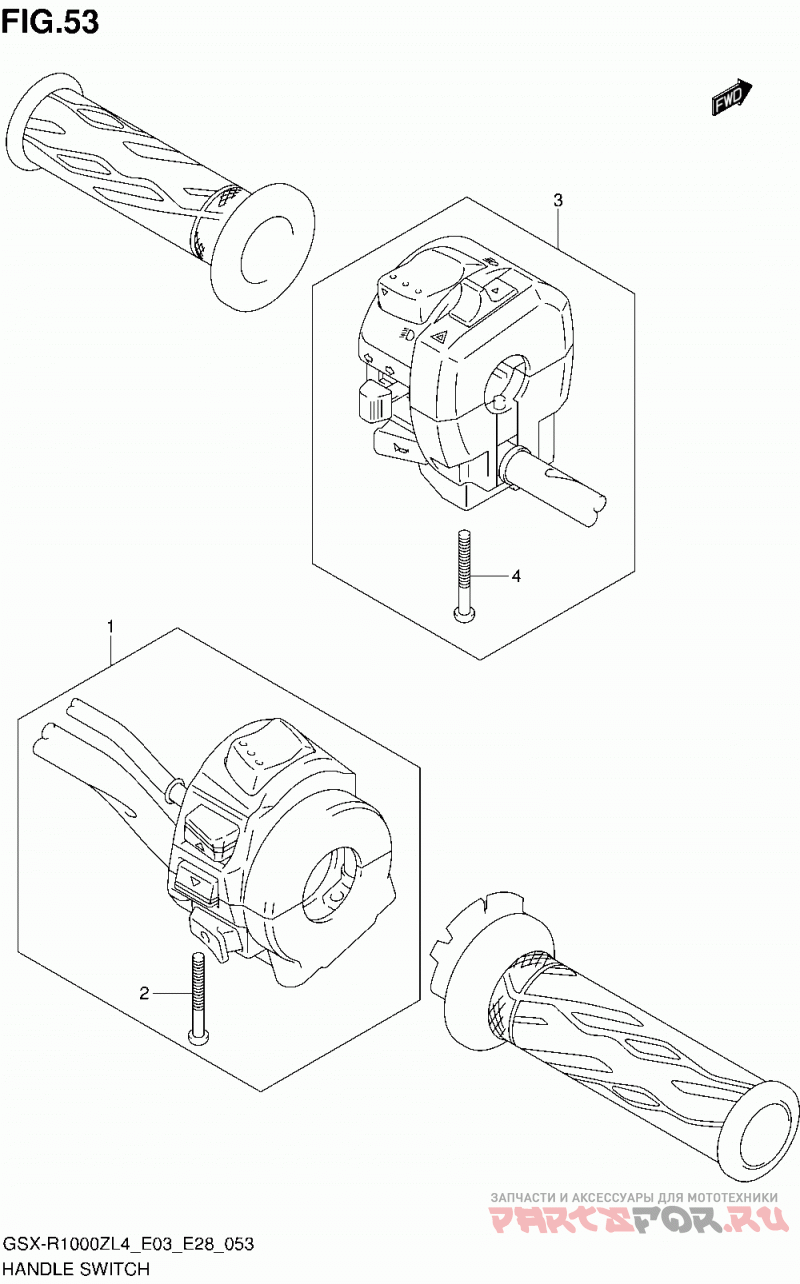 FIG.53

FWD

3

4

1

2

ЗАПЧАСТИ И АКСЕССУАРЫ ДЛЯ МОТОТЕХНИКИ
PARTSFOR.RU

GSX-R1000ZL4_E03_E28_053
HANDLE SWITCH