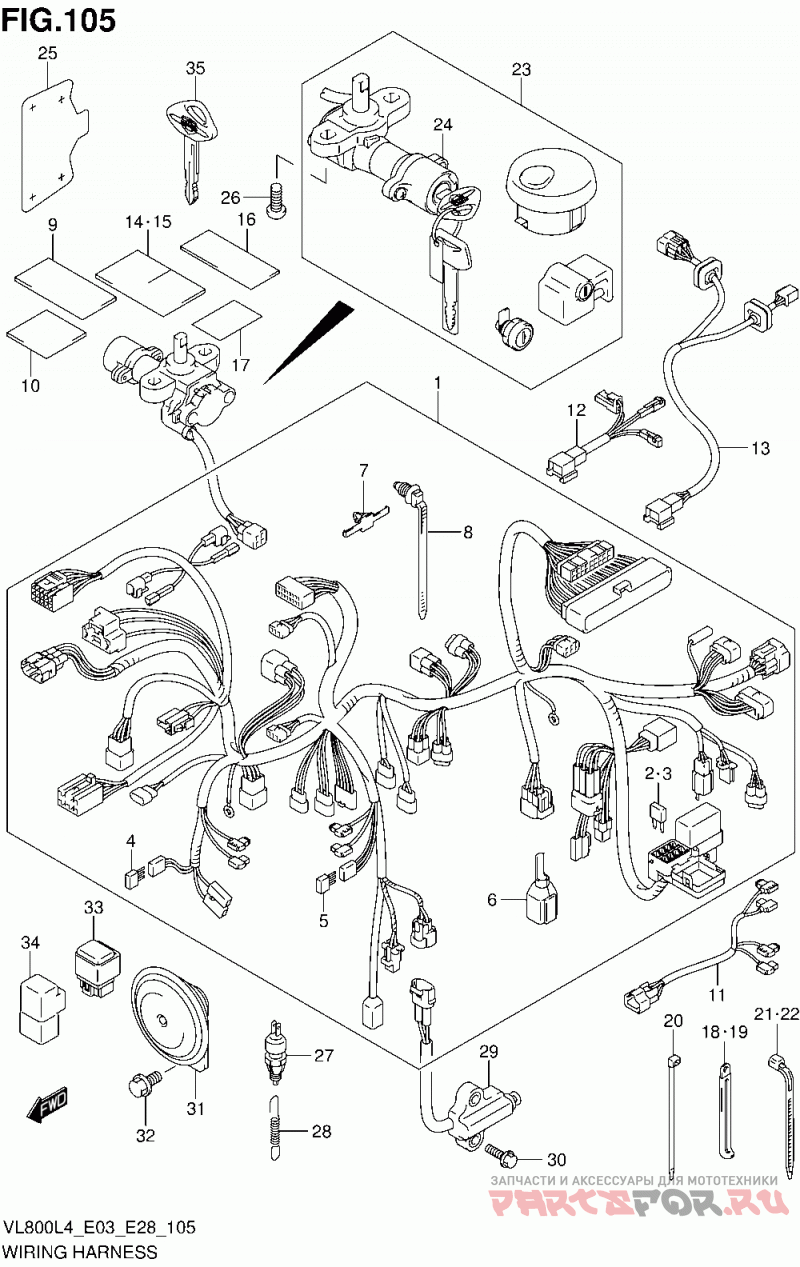 FIG.105

25
35
23
24
26
9
14·15
16
10
17
1
12
13
7
8
2·3
4
5
6
33
34
11
20
18·19
21·22
27
29
31
32
28
30
FWD

ЗАПЧАСТИ И АКСЕССУАРЫ ДЛЯ МОТОТЕХНИКИ
PARTSFOR.RU

VL800L4_E03_E28_105
WIRING HARNESS