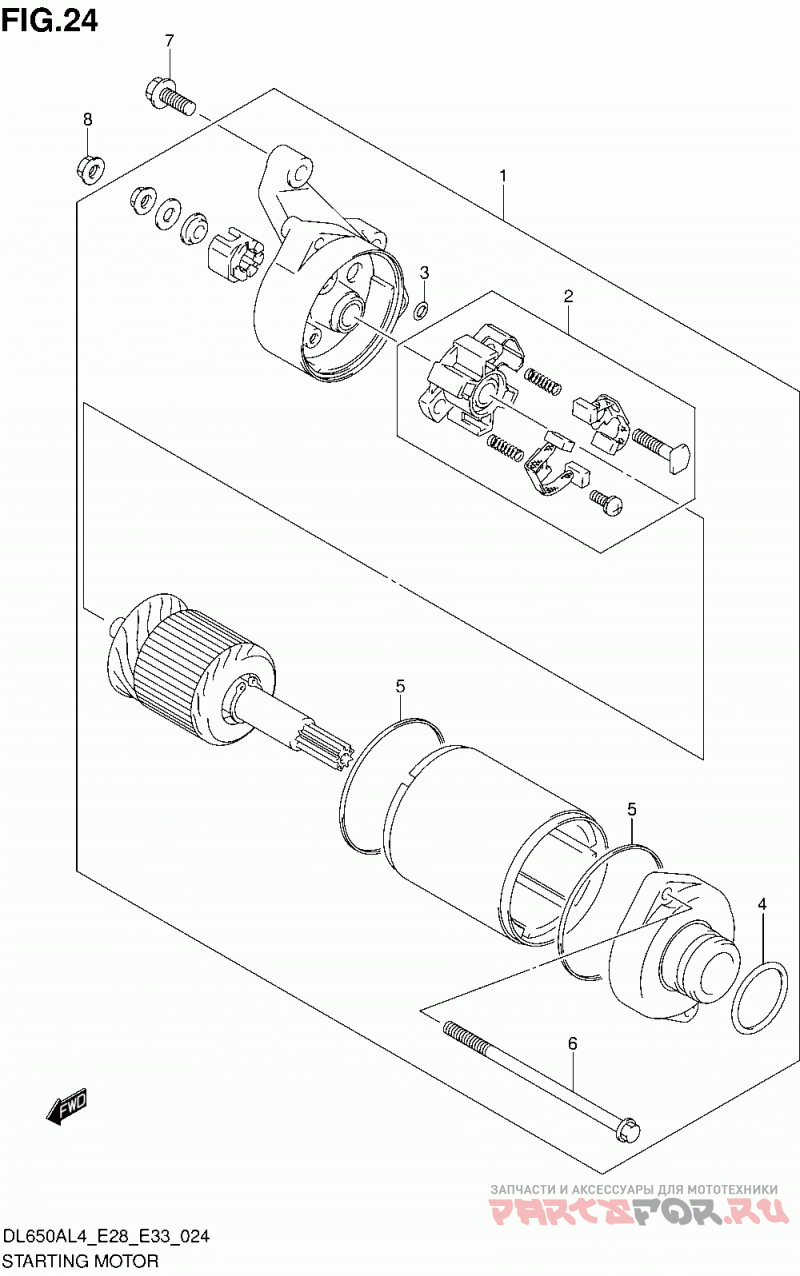 FIG.24

7

8

1

3

2

5

5

4

6

FWD

ЗАПЧАСТИ И АКСЕССУАРЫ ДЛЯ МОТОТЕХНИКИ
PARTSFOR.RU

DL650AL4_E28_E33_024
STARTING MOTOR