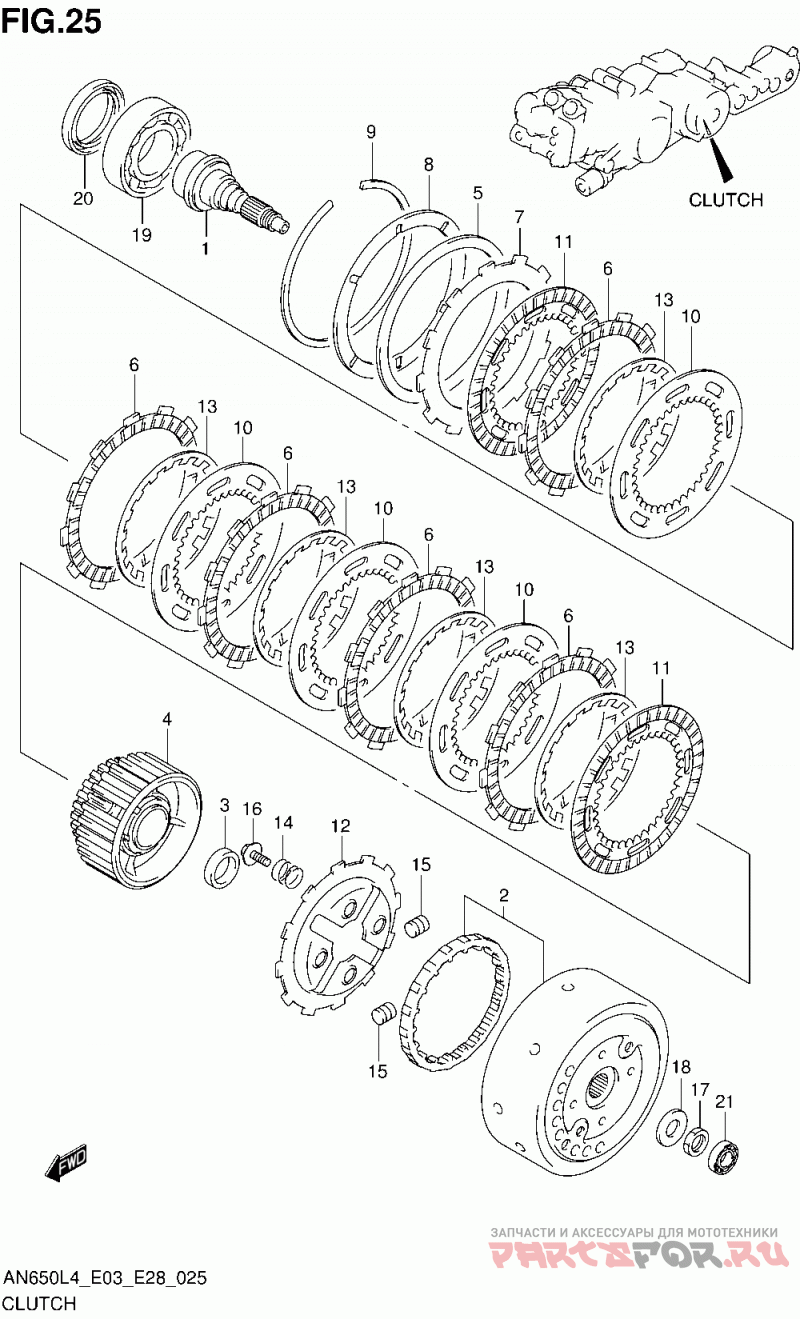 FIG.25

CLUTCH

20
19
1
9
8
5
7
11
6
13
10

6
13
10
6
13
10
6
13
10
6
13
11

4
3
16
14
12
15
2
15
18
17
21

FWD

ЗАПЧАСТИ И АКСЕССУАРЫ ДЛЯ МОТОТЕХНИКИ
PARTSFOR.RU

AN650L4_E03_E28_025
CLUTCH