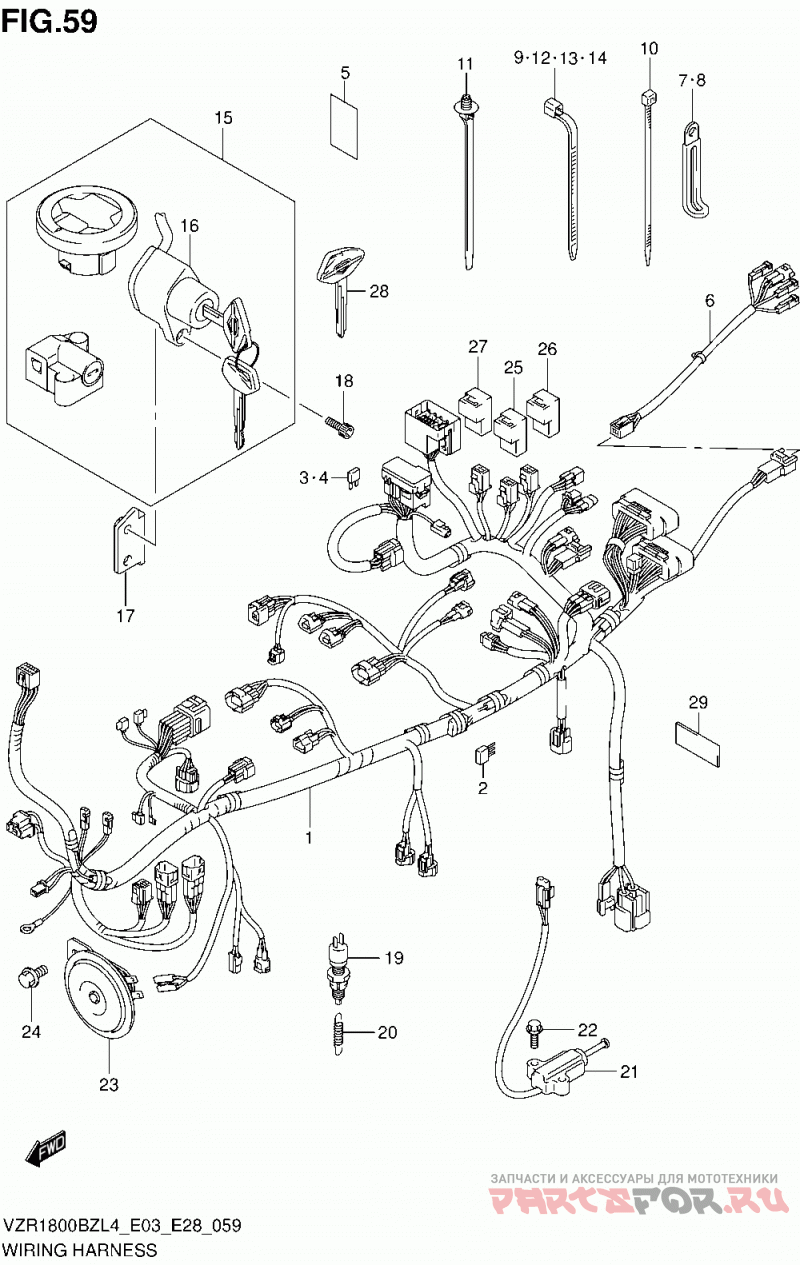 FIG.59

5
11
9·12·13·14
10
7·8
15
16
28
6
27
25
26
18
3·4
17
29
2
1
19
20
22
21
24
23
FWD

ЗАПЧАСТИ И АКСЕССУАРЫ ДЛЯ МОТОТЕХНИКИ
PARTSFOR.RU

VZR1800BZL4_E03_E28_059
WIRING HARNESS