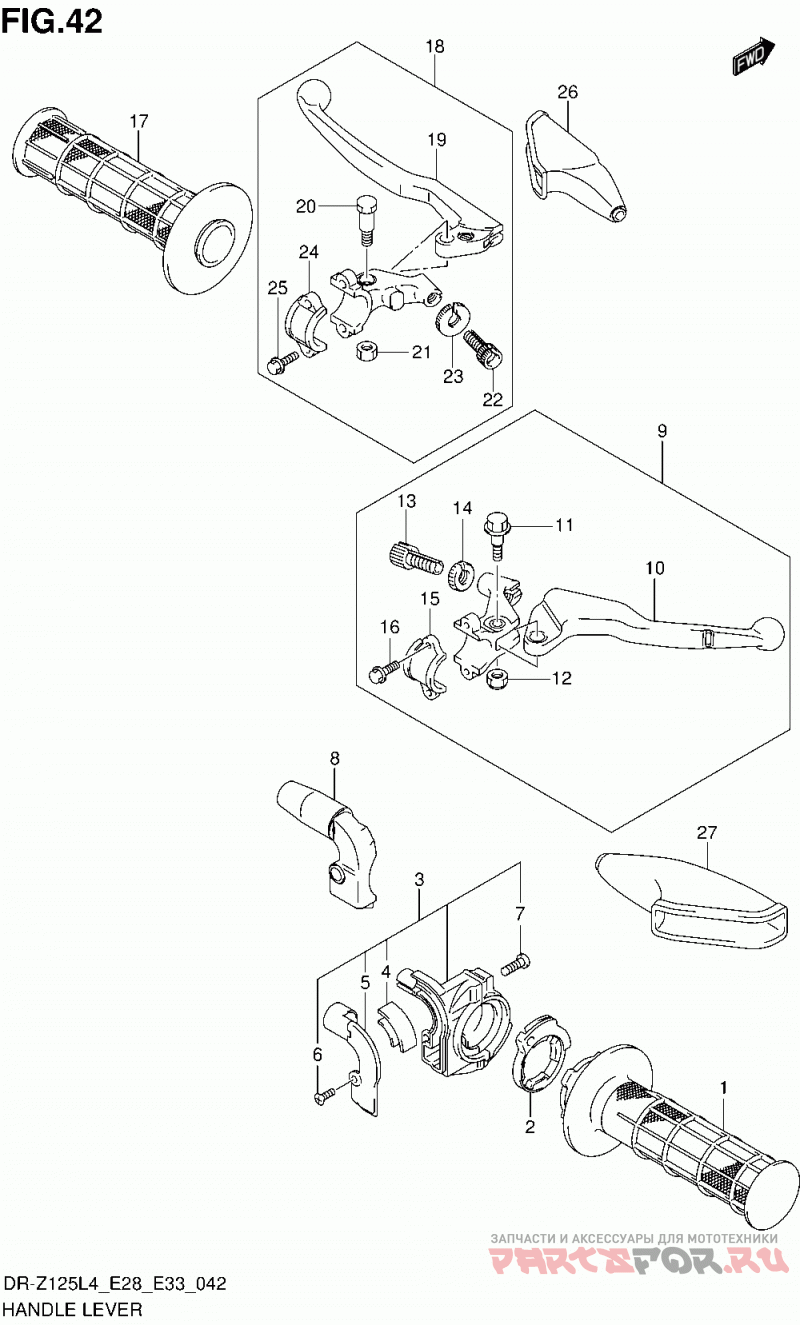 FIG.42

FWD

18
17
26
19
20
24
25
21
23
22
9
13
14
11
10
15
16
12
8
27
3
7
5
4
6
2
1

ЗАПЧАСТИ И АКСЕССУАРЫ ДЛЯ МОТОТЕХНИКИ
PARTSFOR.RU

DR-Z125L4_E28_E33_042
HANDLE LEVER