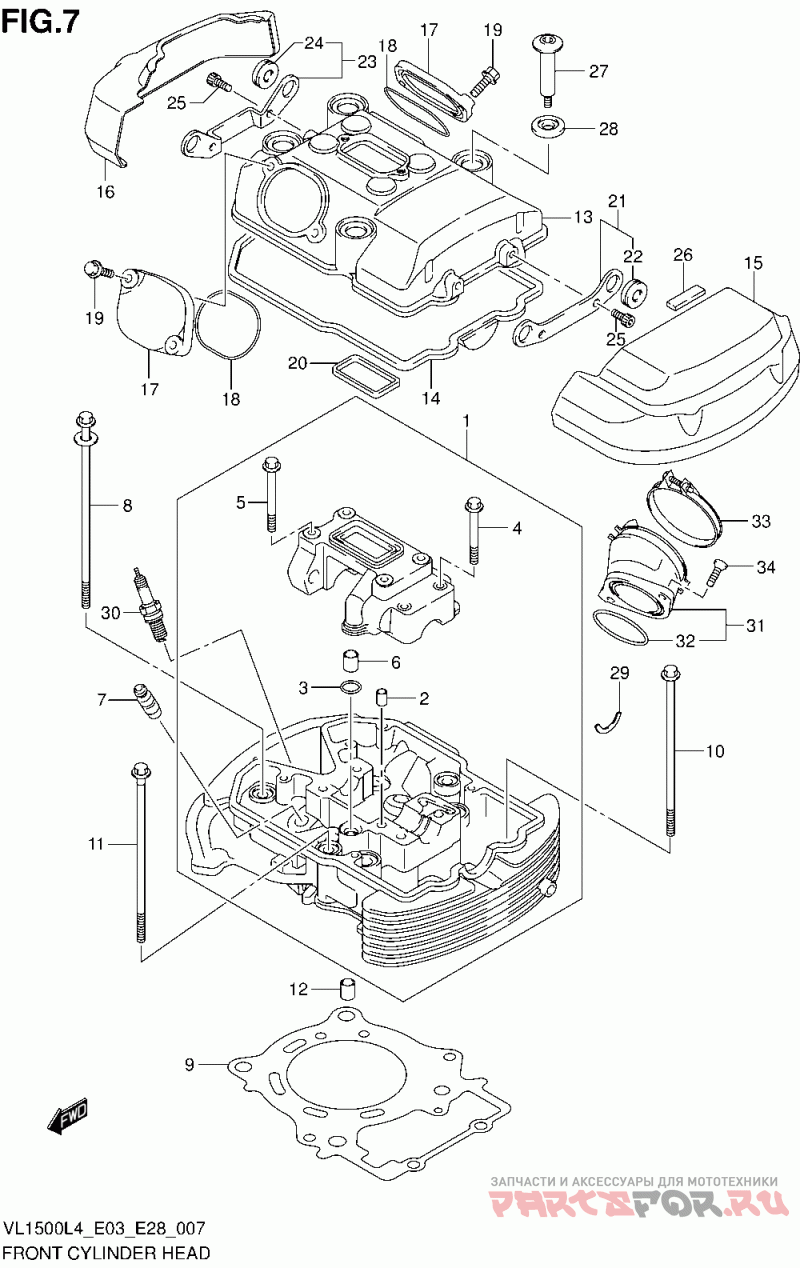 FIG.7

24
23
18
17
19
27
25
28
16
13
21
22
26
15
19
25
17
18
20
14
1
8
5
4
33
34
30
31
32
6
3
2
7
29
10
11
12
9
FWD

ЗАПЧАСТИ И АКСЕССУАРЫ ДЛЯ МОТОТЕХНИКИ
PARTSFOR.RU

VL1500L4_E03_E28_007
FRONT CYLINDER HEAD