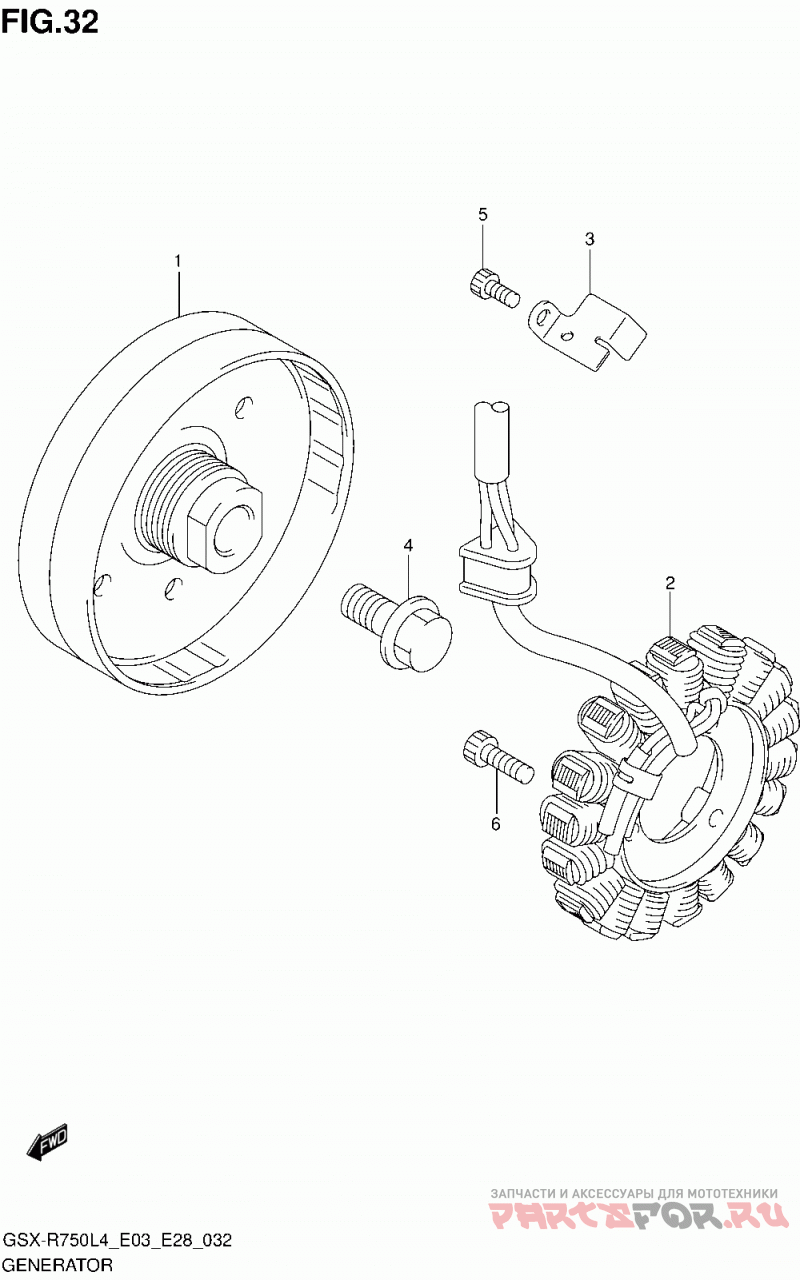 FIG.32

5

3

1

4

2

6

FWD

ЗАПЧАСТИ И АКСЕССУАРЫ ДЛЯ МОТОТЕХНИКИ
PARTSFOR.RU

GSX-R750L4_E03_E28_032
GENERATOR