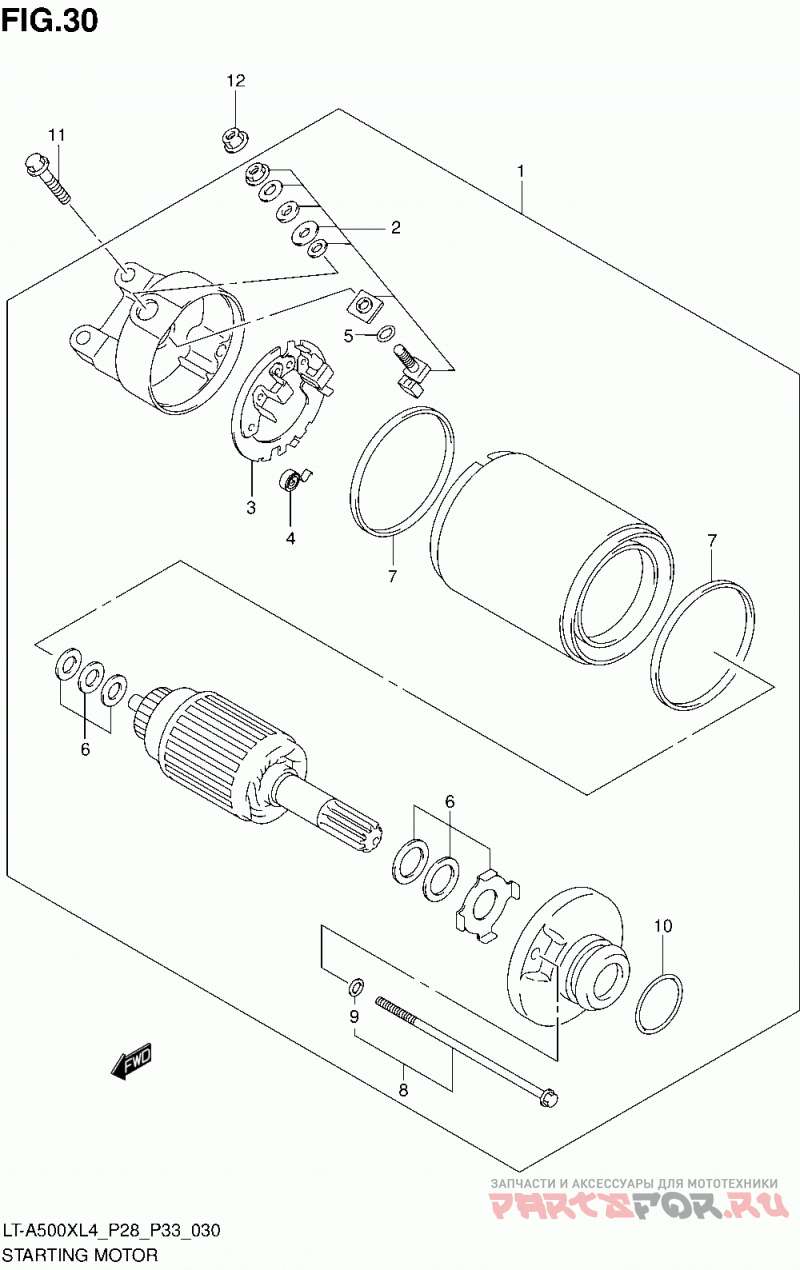 FIG.30

12
11
1
2
5
3
4
7
7
6
6
10
9
8
FWD

ЗАПЧАСТИ И АКСЕССУАРЫ ДЛЯ МОТОТЕХНИКИ
PARTSFOR.RU

LT-A500XL4_P28_P33_030
STARTING MOTOR