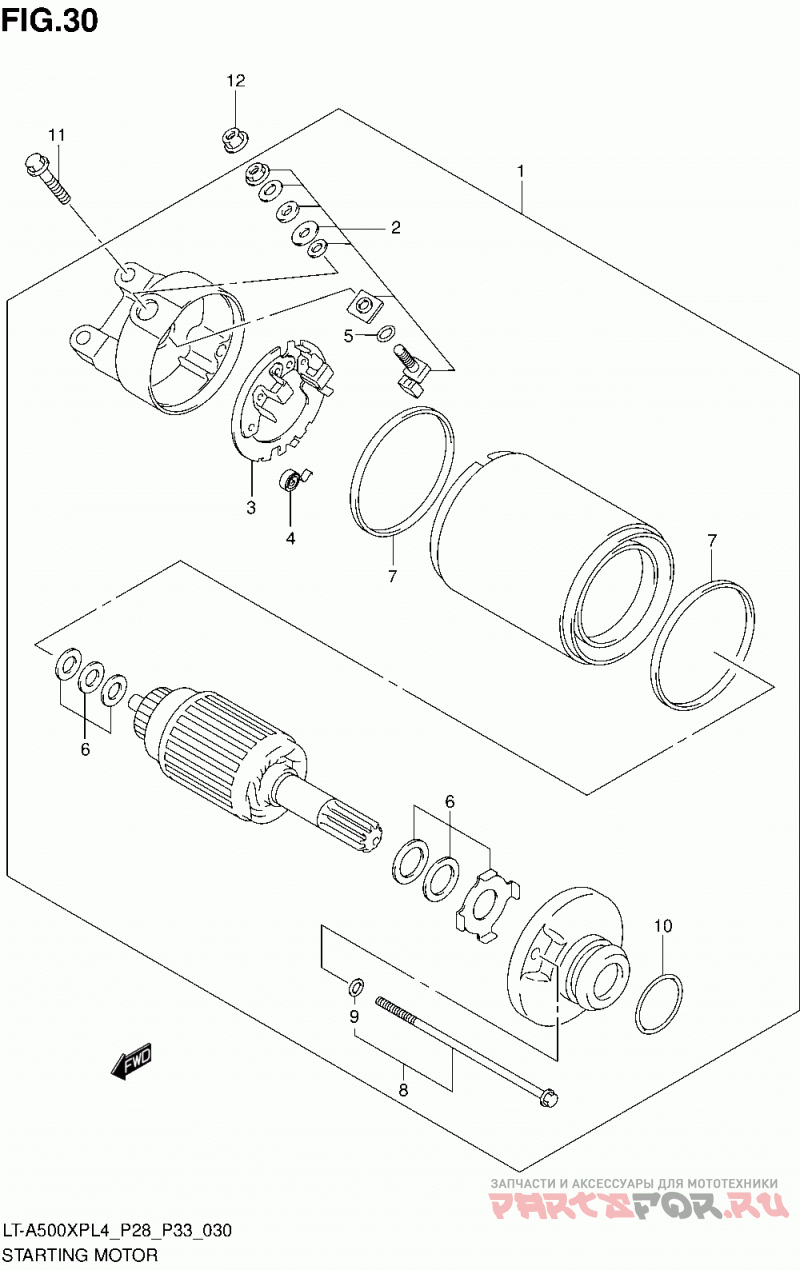 FIG.30

12
11
1
2
5
3
4
7
7
6
6
10
9
8
FWD

ЗАПЧАСТИ И АКСЕССУАРЫ ДЛЯ МОТОТЕХНИКИ
PARTSFOR.RU

LT-A500XPL4_P28_P33_030
STARTING MOTOR