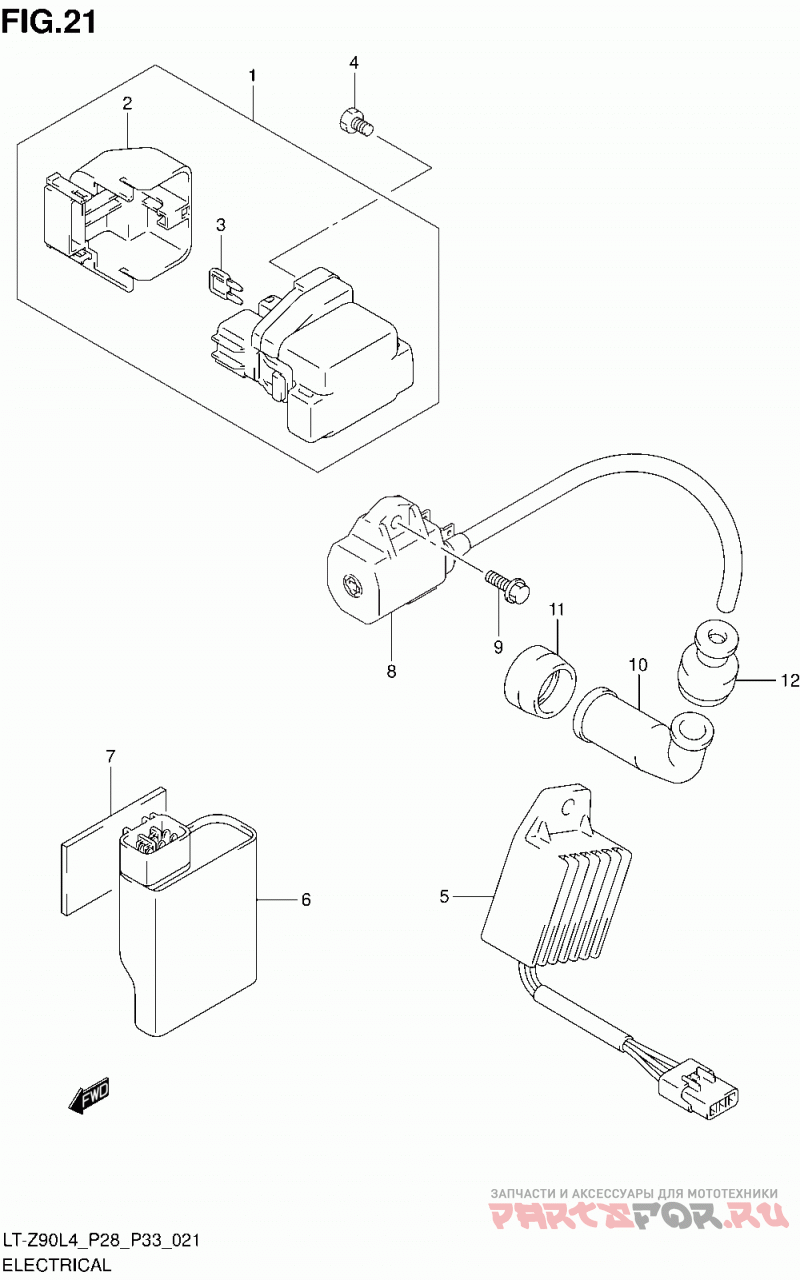 FIG.21

1
2
3
4
8
9
11
10
12
7
6
5
FWD

ЗАПЧАСТИ И АКСЕССУАРЫ ДЛЯ МОТОТЕХНИКИ
PARTSFOR.RU

LT-Z90L4_P28_P33_021
ELECTRICAL