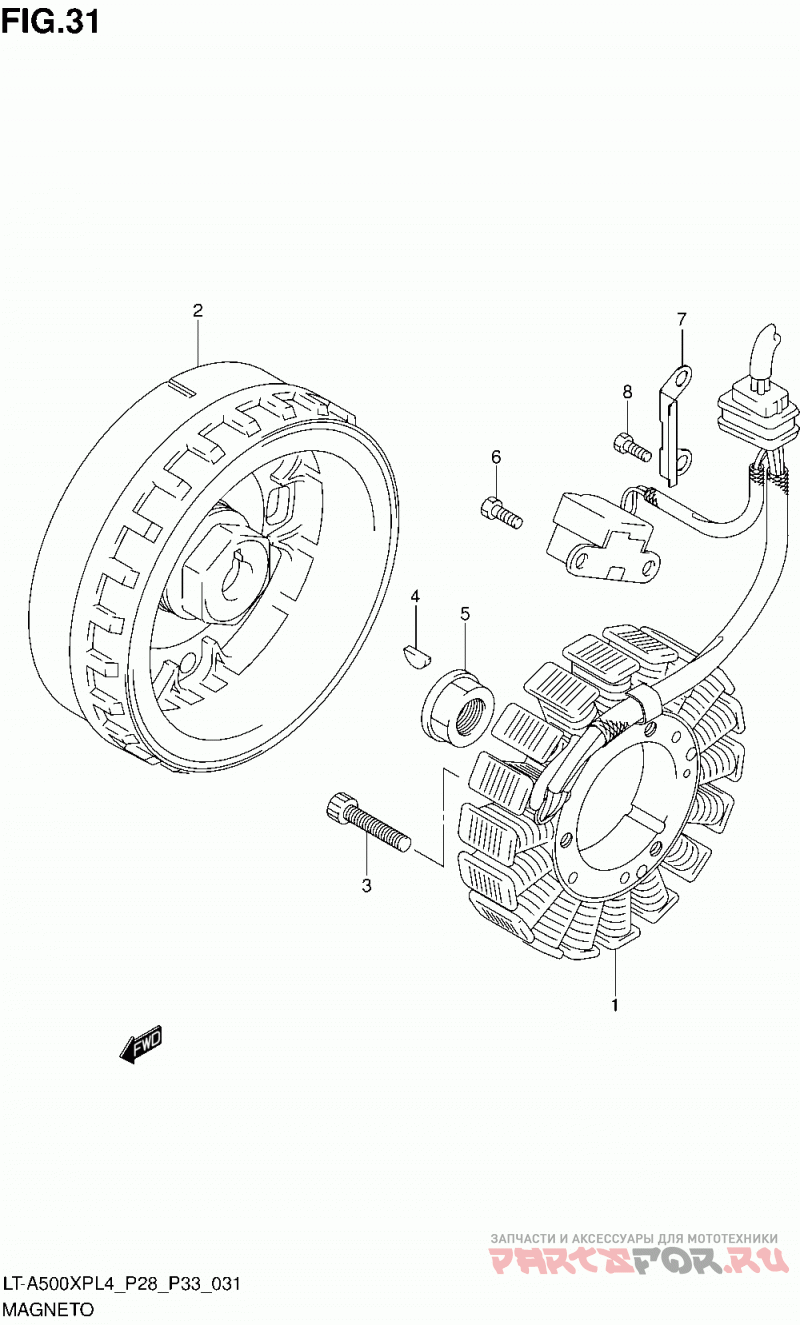 FIG.31

2

7

8

6

4

5

3

1

FWD

ЗАПЧАСТИ И АКСЕССУАРЫ ДЛЯ МОТОТЕХНИКИ
PARTSFOR.RU

LT-A500XPL4_P28_P33_031
MAGNETO