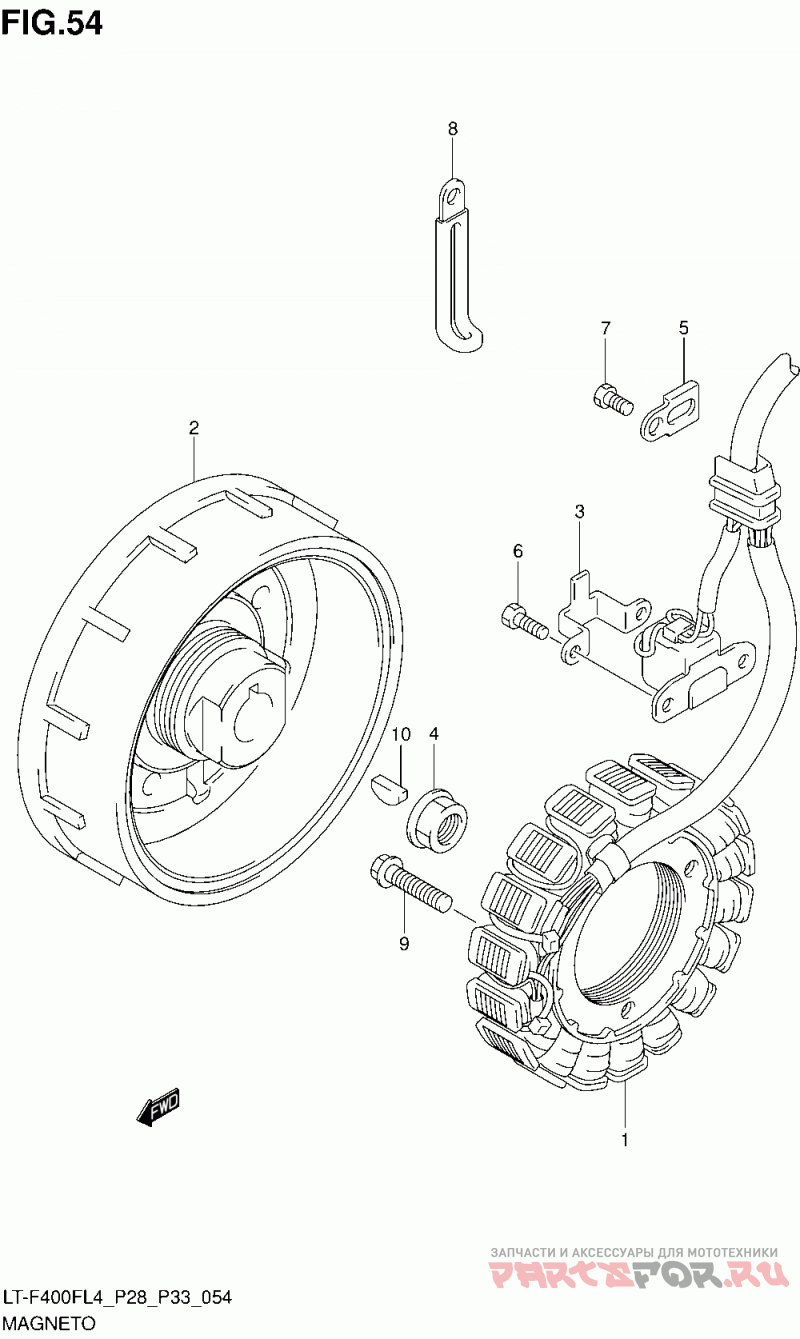 FIG.54

8

7

5

2

3

6

10

4

9

FWD

1

ЗАПЧАСТИ И АКСЕССУАРЫ ДЛЯ МОТОТЕХНИКИ
PARTSFOR.RU

LT-F400FL4_P28_P33_054
MAGNETO