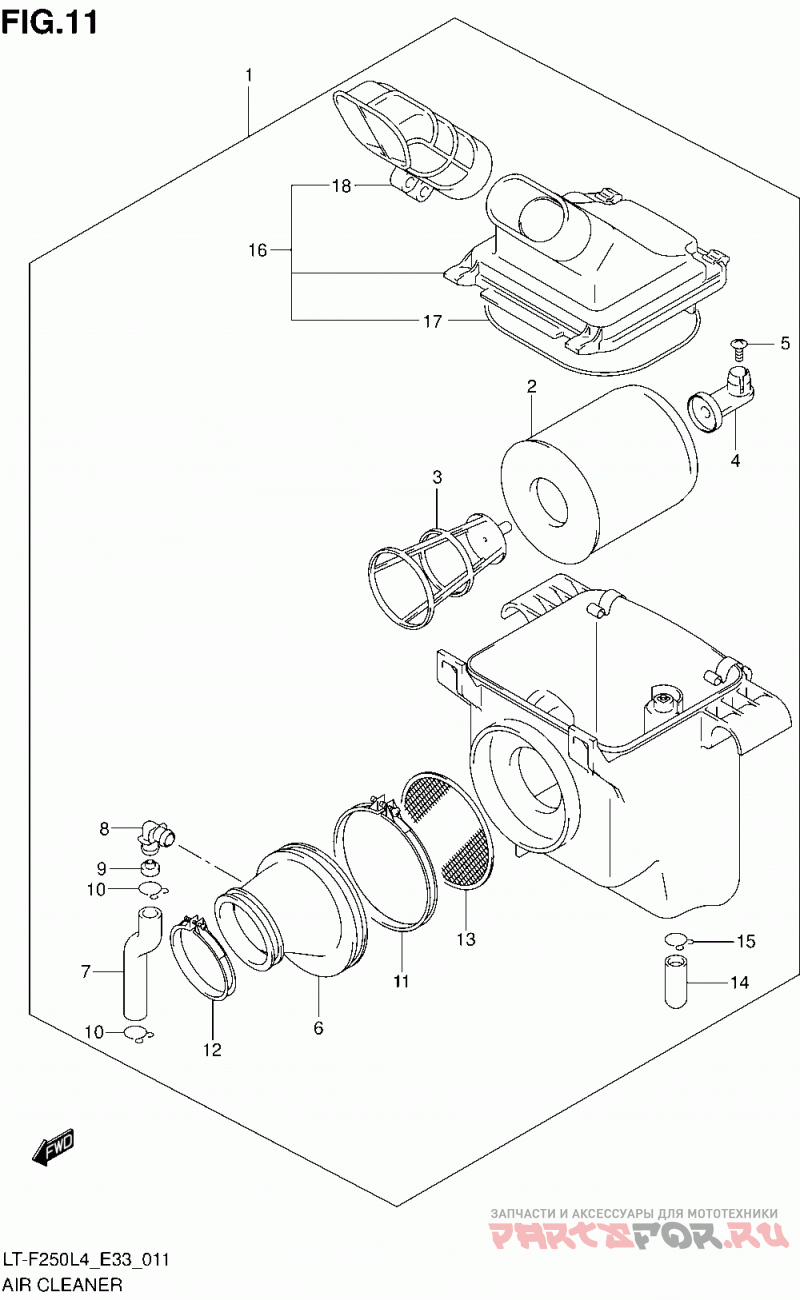 FIG.11

1
18
16
17
5
2
4
3
8
9
10
7
10
12
6
11
13
15
14

FWD

ЗАПЧАСТИ И АКСЕССУАРЫ ДЛЯ МОТОТЕХНИКИ
PARTSFOR.RU

LT-F250L4_E33_011
AIR CLEANER