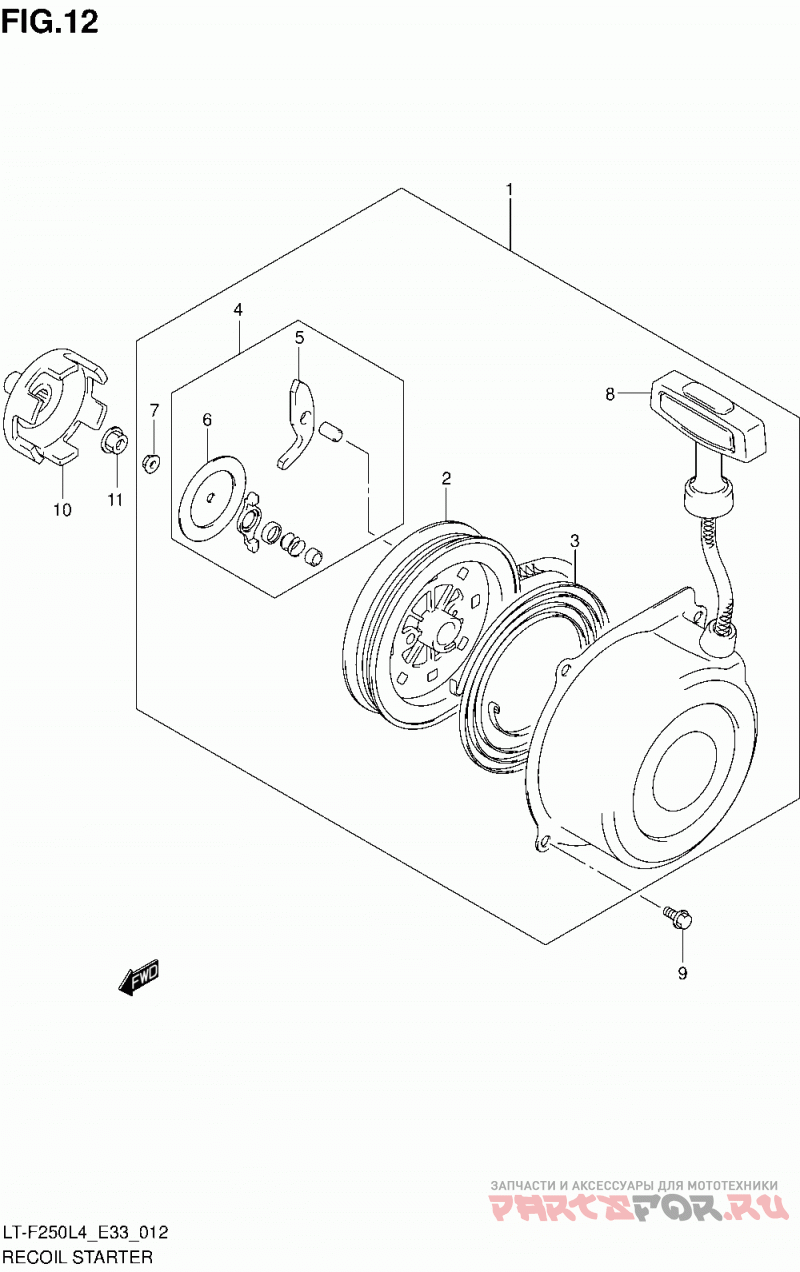 FIG.12

1

4

5

8

7

6

2

3

10

11

9

FWD

ЗАПЧАСТИ И АКСЕССУАРЫ ДЛЯ МОТОТЕХНИКИ
PARTSFOR.RU

LT-F250L4_E33_012
RECOIL STARTER