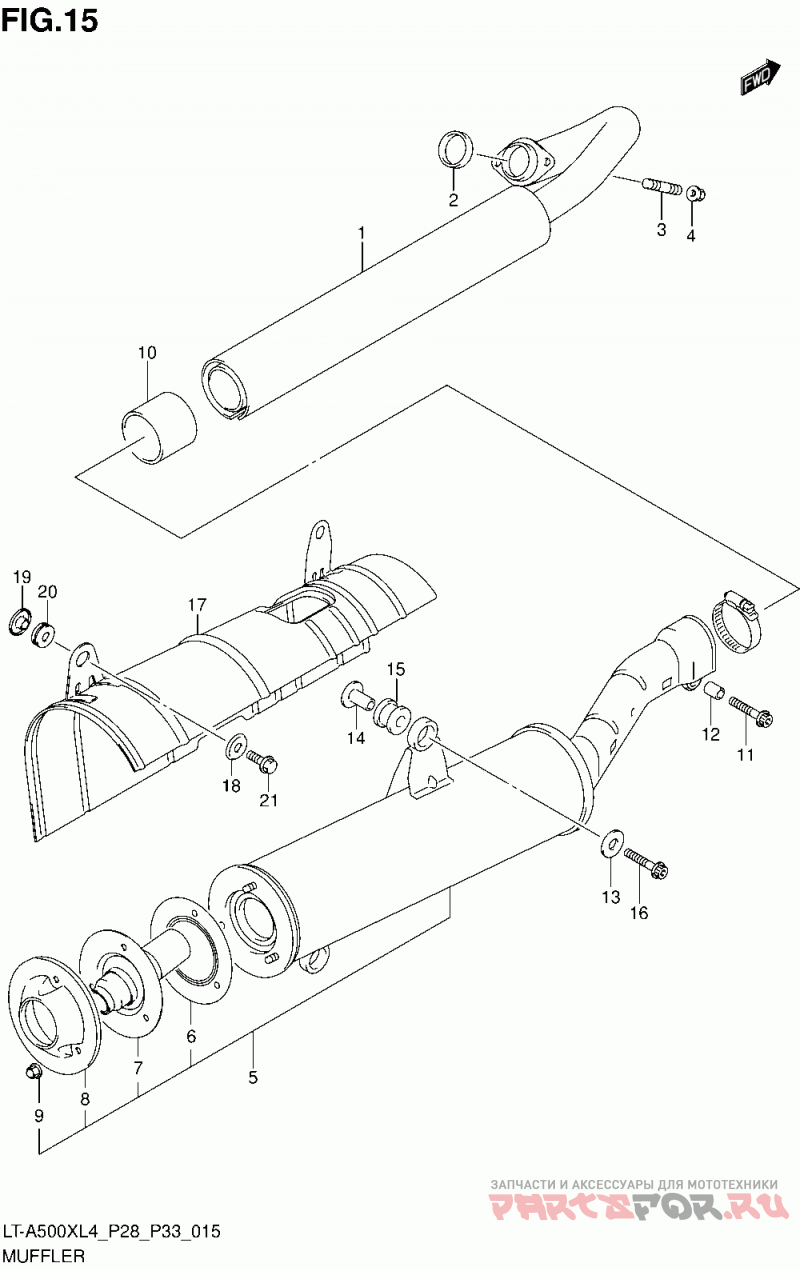 FIG.15

FWD

2
3
4
1
10
19
20
17
15
14
12
11
18
21
13
16
6
7
5
8
9

ЗАПЧАСТИ И АКСЕССУАРЫ ДЛЯ МОТОТЕХНИКИ
PARTSFOR.RU

LT-A500XL4_P28_P33_015
MUFFLER