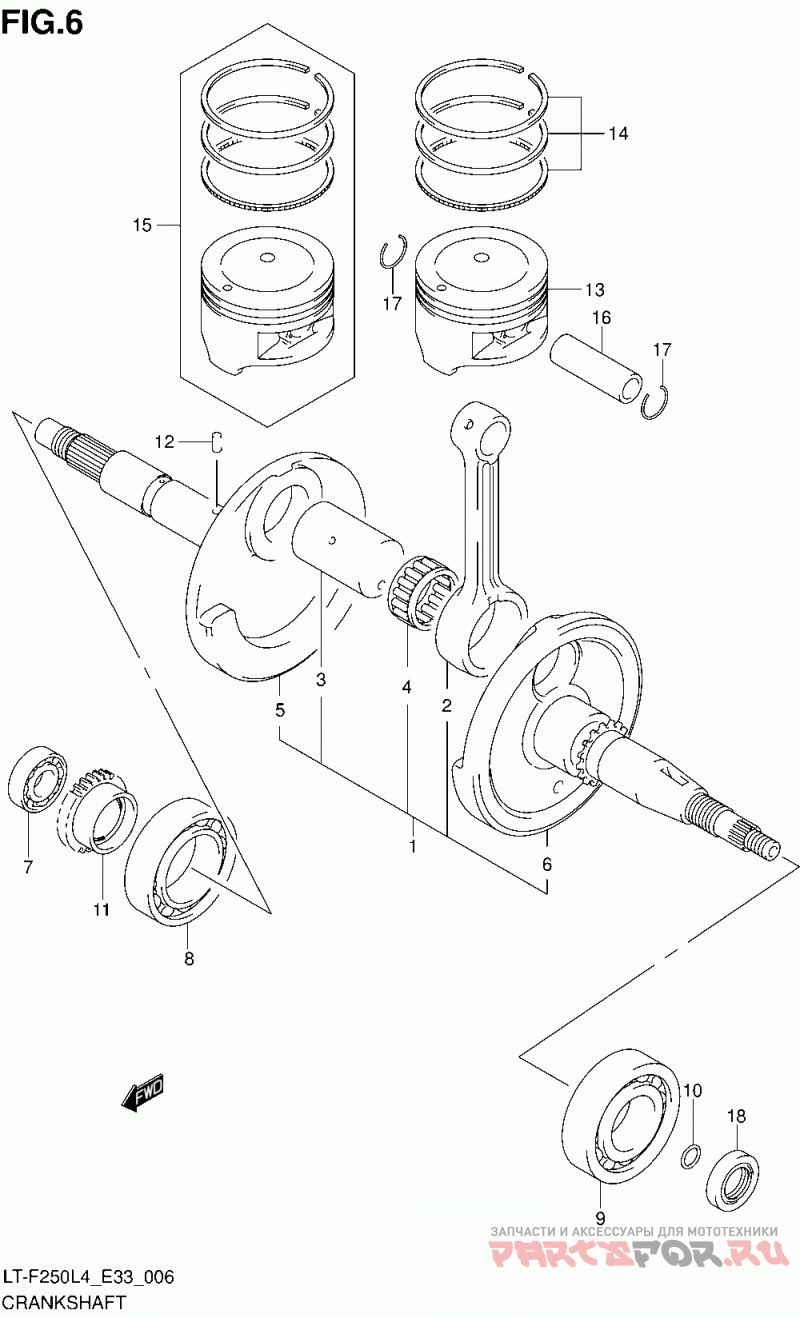 FIG.6

15

14

17

13

16

17

12

3

4

2

5

1

6

7

11

8

FWD

10

18

9

ЗАПЧАСТИ И АКСЕССУАРЫ ДЛЯ МОТОТЕХНИКИ
PARTSFOR.RU

LT-F250L4_E33_006
CRANKSHAFT