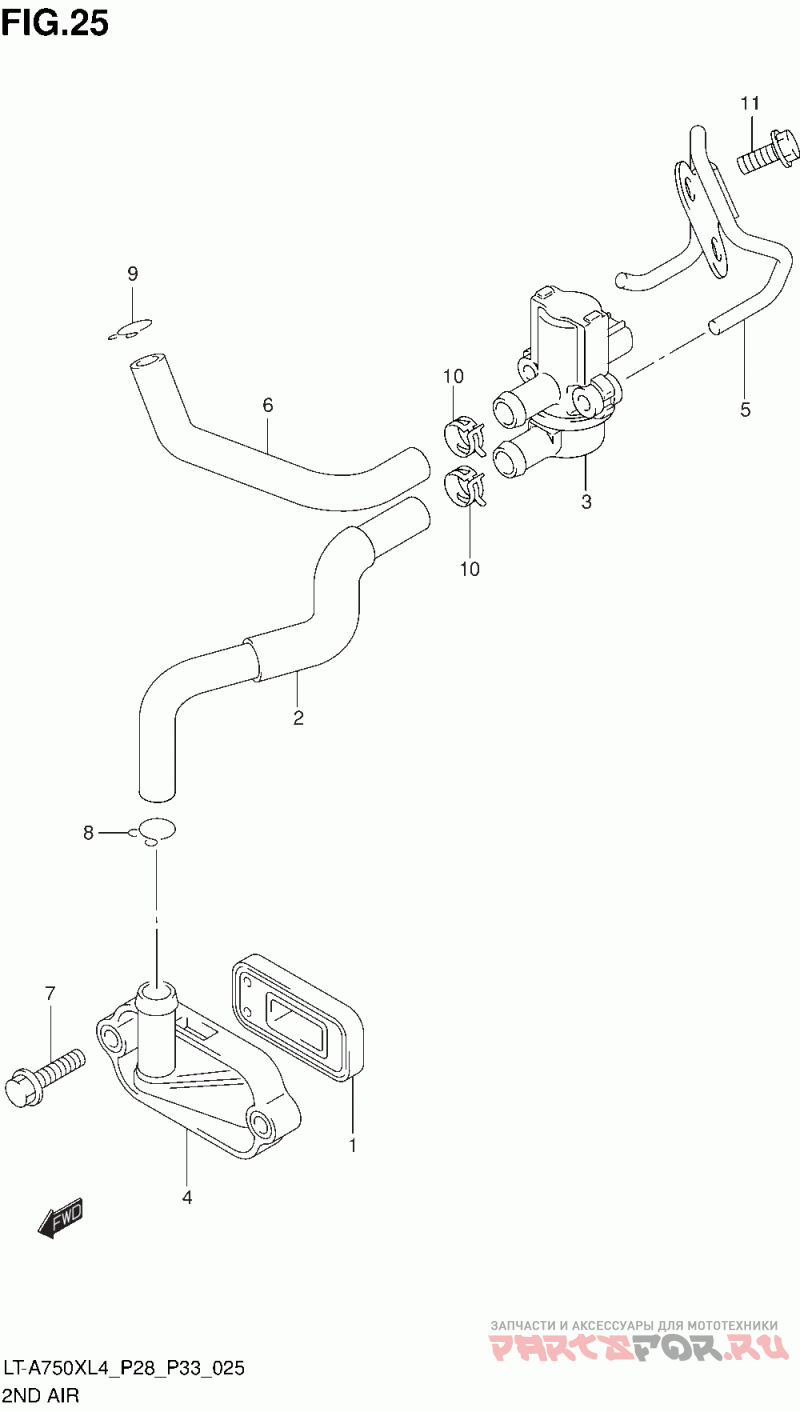 FIG.25

11

9

10

6

5

3

10

2

8

7

1

4

FWD

ЗАПЧАСТИ И АКСЕССУАРЫ ДЛЯ МОТОТЕХНИКИ
PARTSFOR.RU

LT-A750XL4_P28_P33_025
2ND AIR