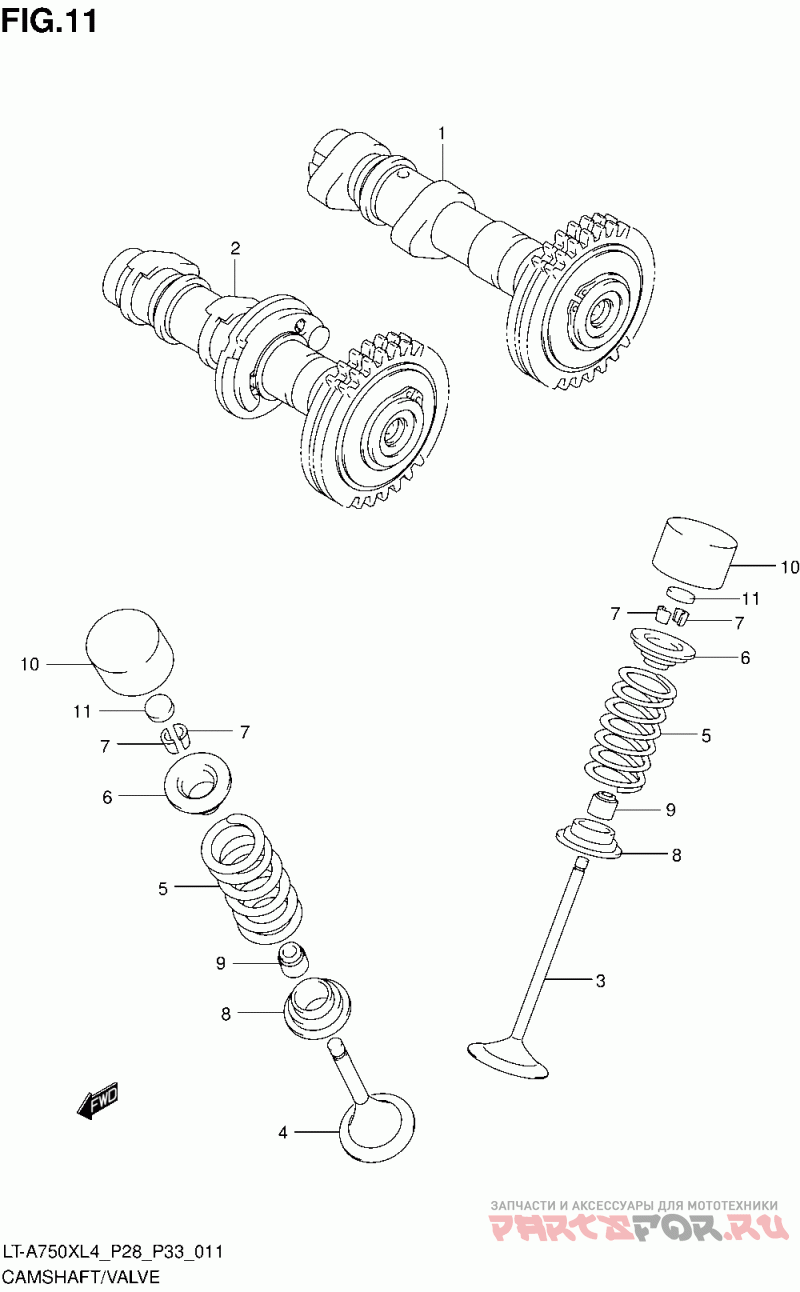 FIG.11

1

2

10

11

7

7

6

5

9

8

3

10

11

7

7

6

5

9

8

4

FWD

ЗАПЧАСТИ И АКСЕССУАРЫ ДЛЯ МОТОТЕХНИКИ
PARTSFOR.RU

LT-A750XL4_P28_P33_011
CAMSHAFT/VALVE