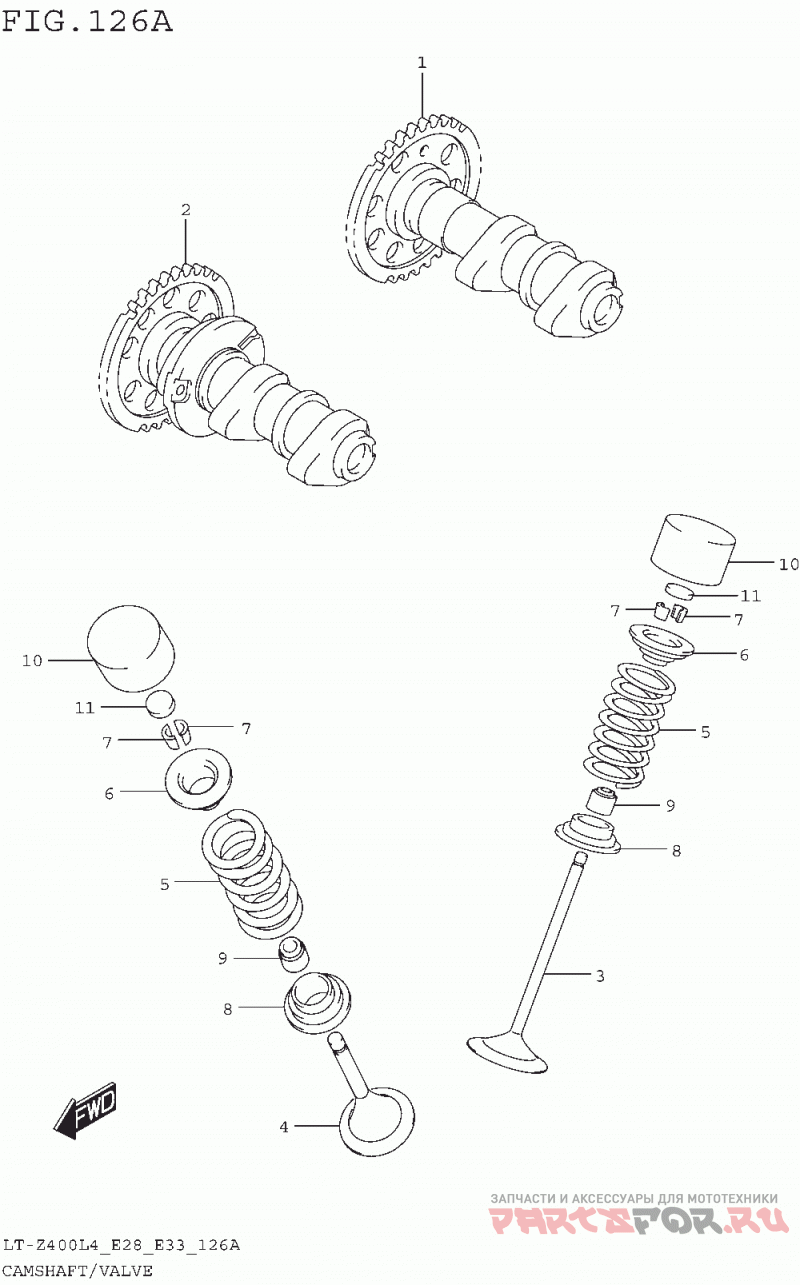 FIG.126A

1
2
10
11
7
7
6
5
9
8
3
10
11
7
7
6
5
9
8
4
FWD

ЗАПЧАСТИ И АКСЕССУАРЫ ДЛЯ МОТОТЕХНИКИ
PARTSFOR.RU

LT-Z400L4_E28_E33_126A
CAMSHAFT/VALVE